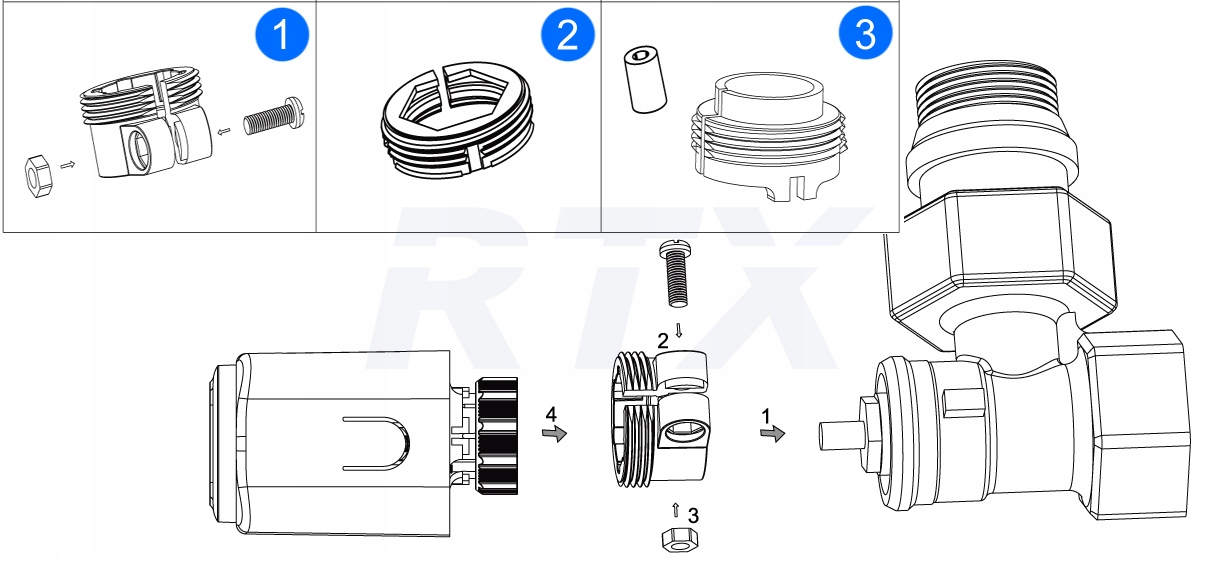 1

2

3

RTX

2

4

1

3