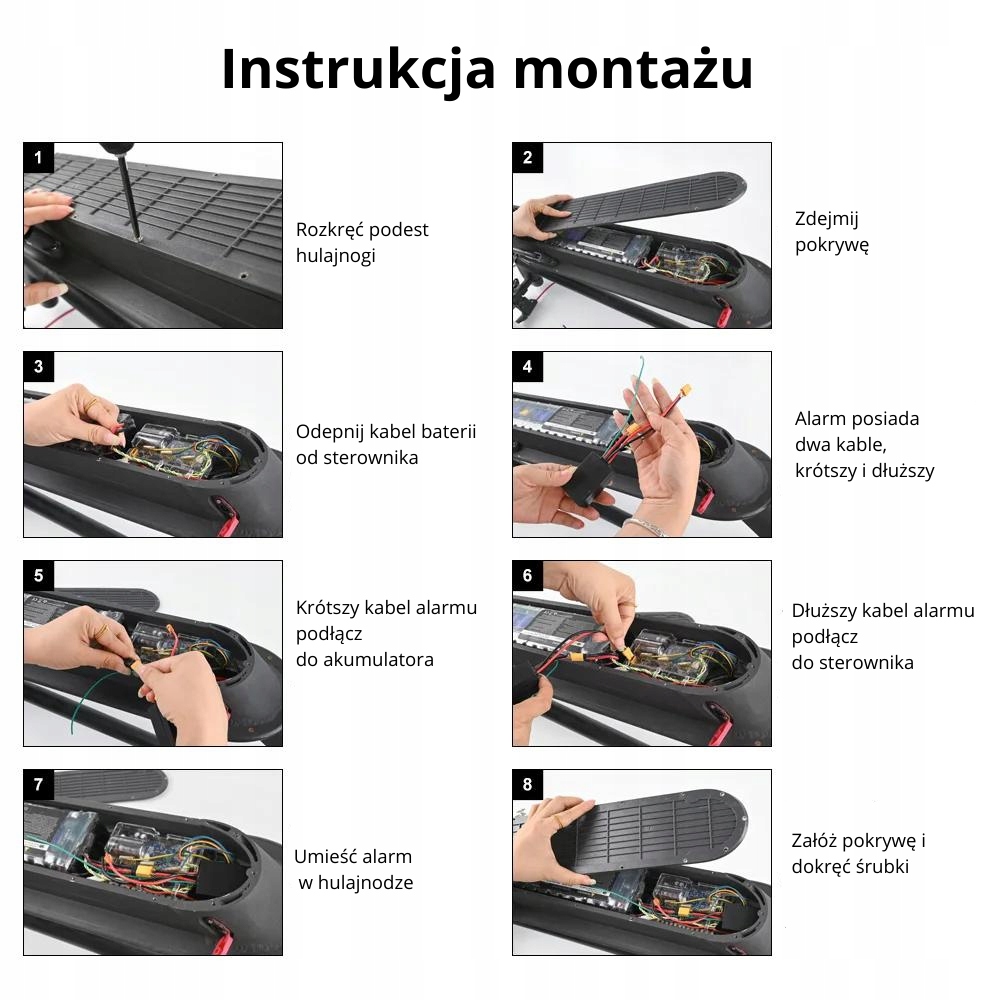 Instrukcja montażu

1

Rozkręć podest hulajnogi

2

Zdejmij pokrywę

3

Odepnij kabel baterii od sterownika

4

Alarm posiada dwa kable, krótszy i dłuższy

5

Krótszy kabel alarmu podłącz do akumulatora

6

Dłuższy kabel alarmu podłącz do sterownika

7

Umieść alarm w hulajnodze

8

Załóż pokrywę i dokręć śrubki