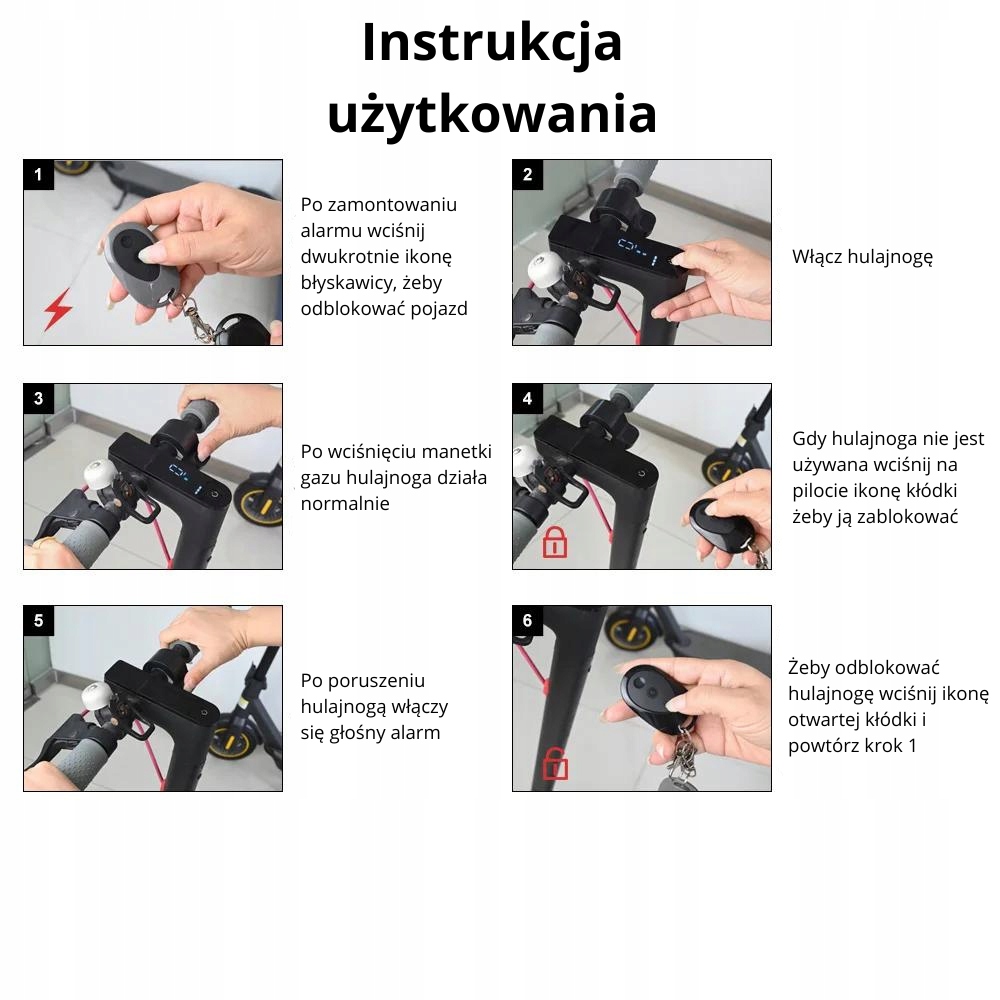 Instrukcja użytkowania

1

Po zamontowaniu alarmu wciśnij dwukrotnie ikonę błyskawicy, żeby odblokować pojazd

2

Włącz hulajnogę

3

Po wciśnięciu manetki gazu hulajnoga działa normalnie

4

Gdy hulajnoga nie jest używana wciśnij na pilocie ikonę kłódki żeby ją zablokować

5

Po poruszeniu hulajnogą włączy się głośny alarm

6

Żeby odblokować hulajnogę wciśnij ikonę otwartej kłódki i powtórz krok 1