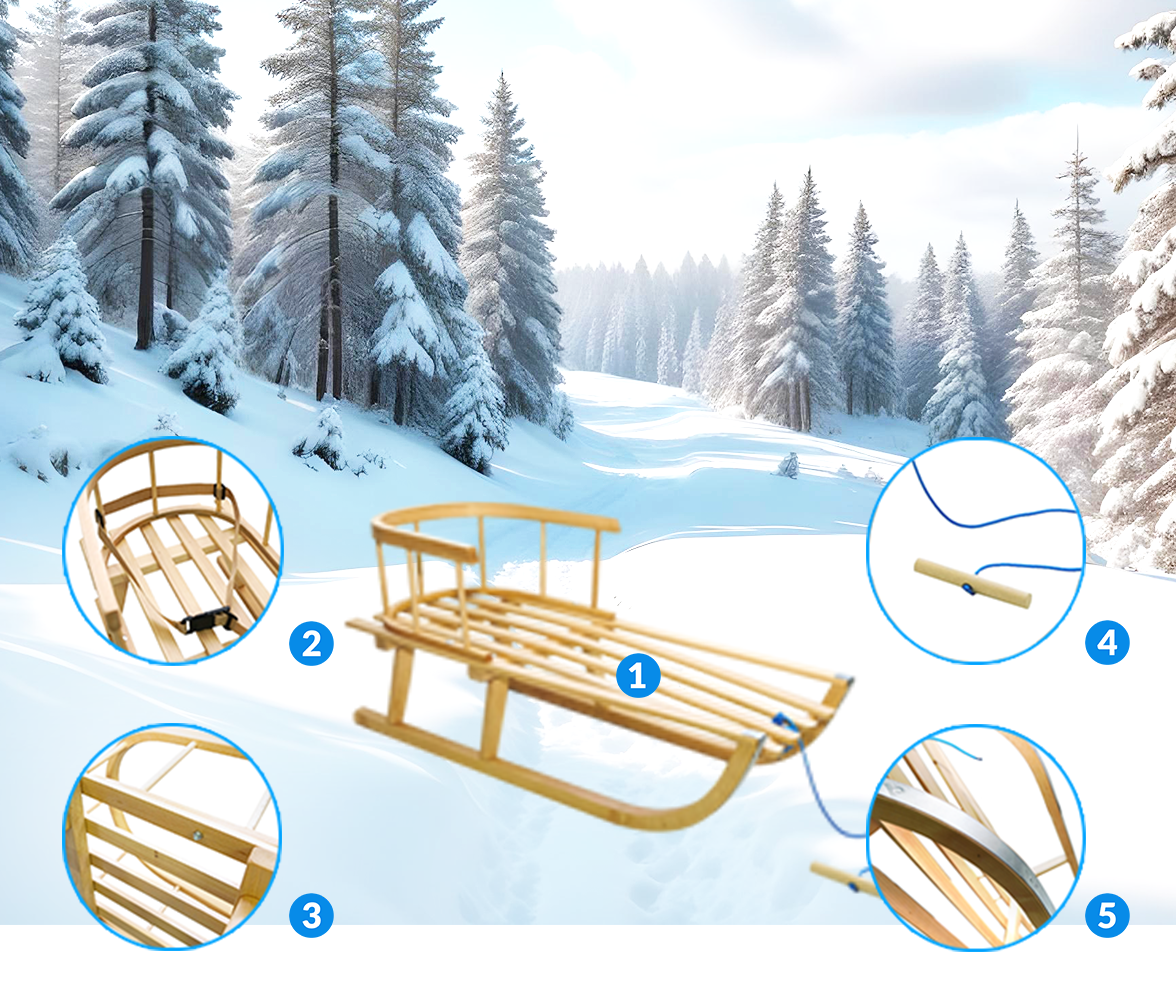 2
1
4
3
5