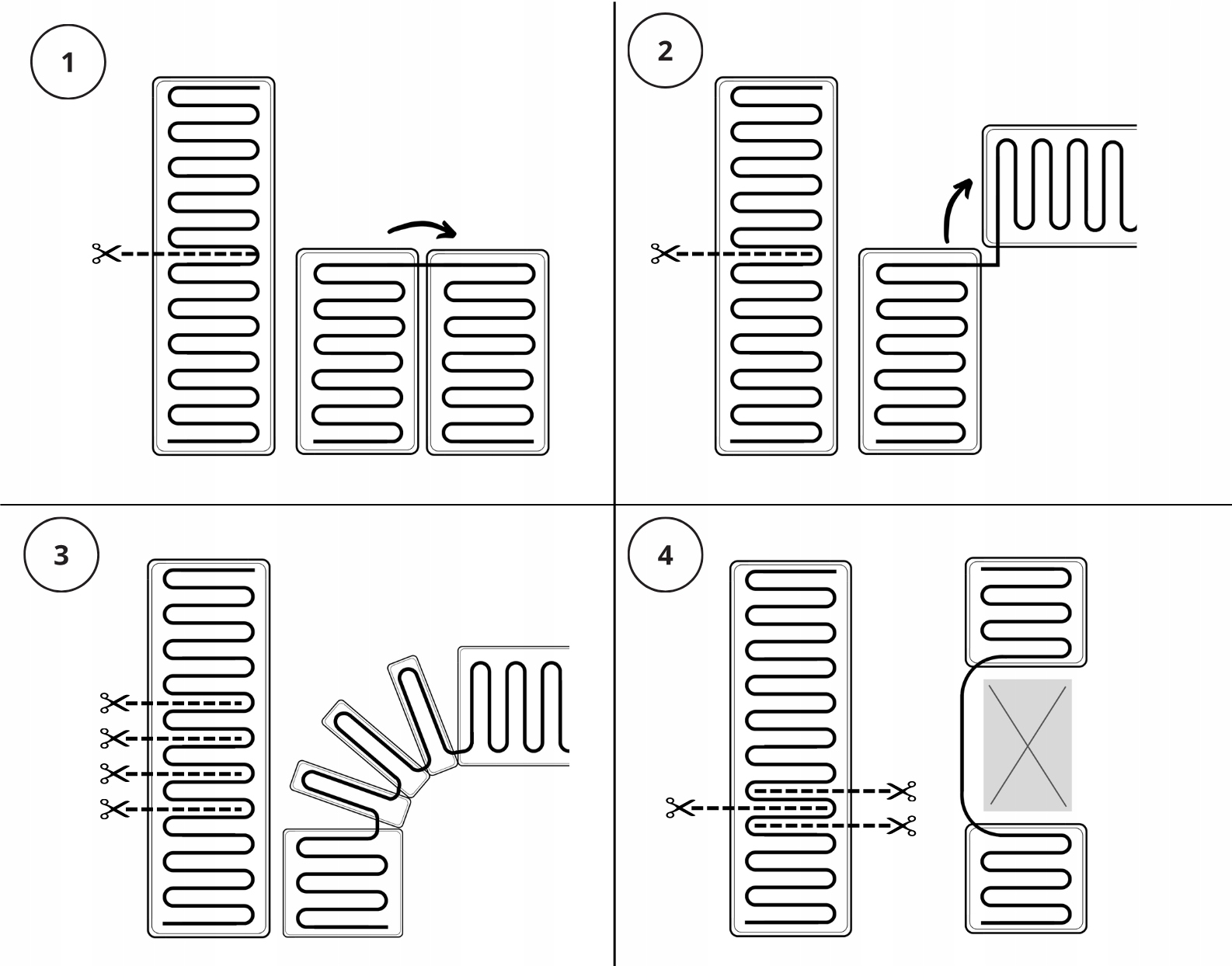 1

2

3

4