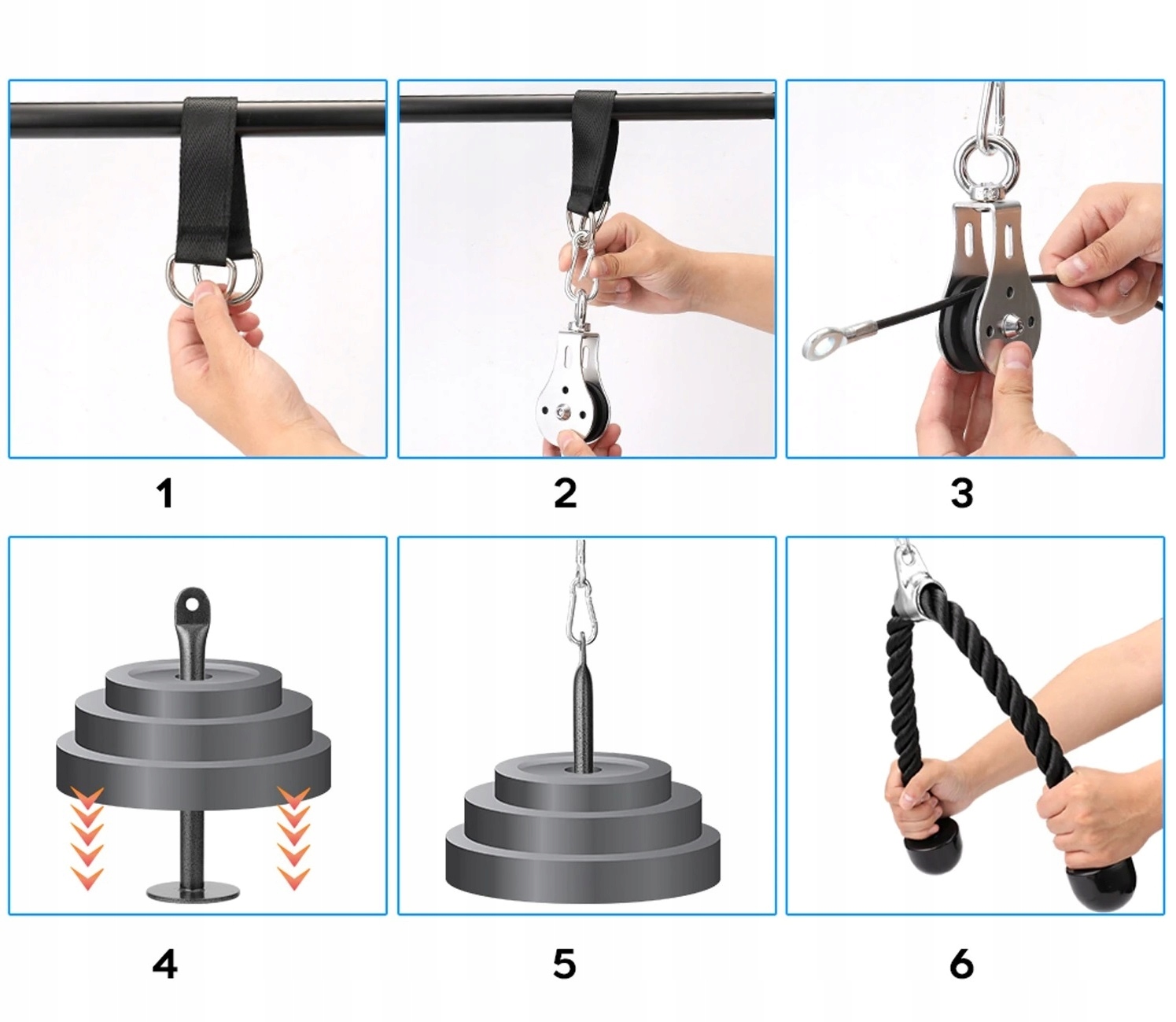 1

2

3

4

5

6