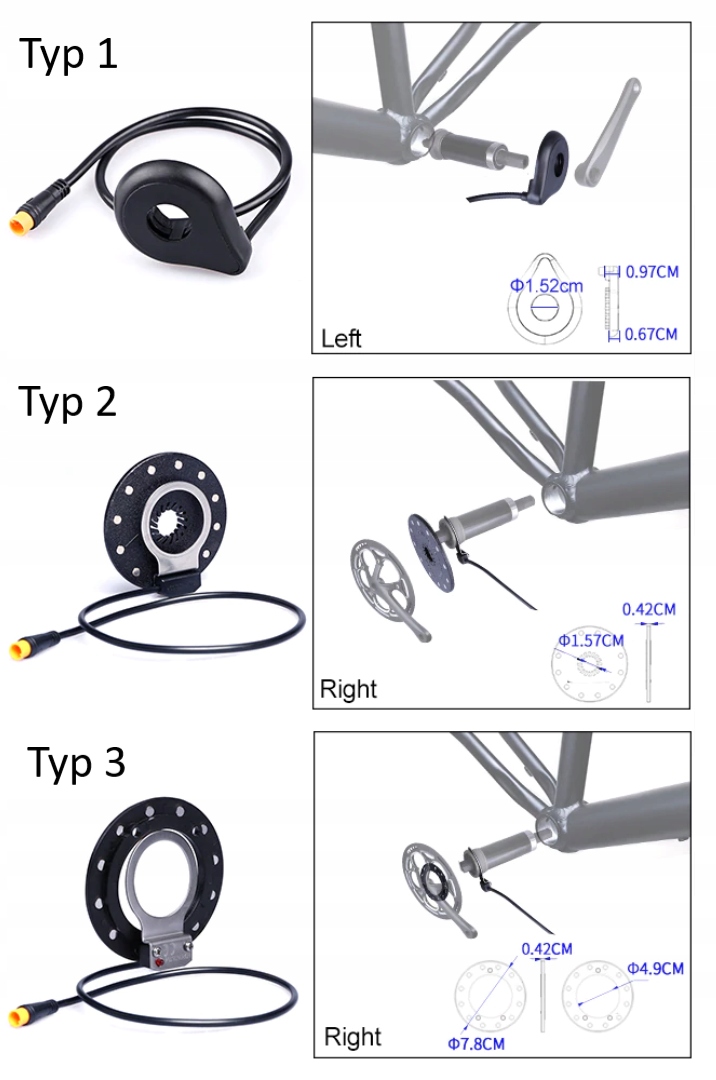 Typ 1

Φ1.52cm
0.97CM
0.67CM
Left

Typ 2

0.42CM
Φ1.57CM
Right

Typ 3

0.42CM
Φ4.9CM
Φ7.8CM
Right