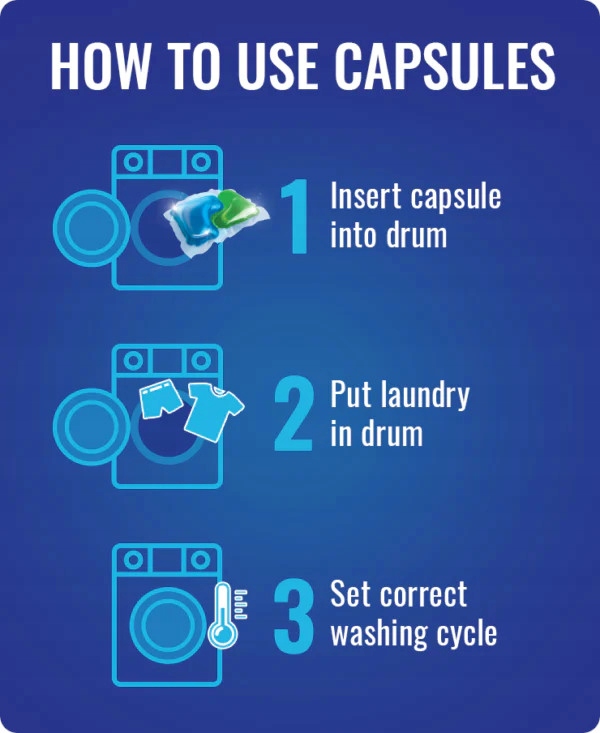 HOW TO USE CAPSULES

1 Insert capsule into drum

2 Put laundry in drum

3 Set correct washing cycle