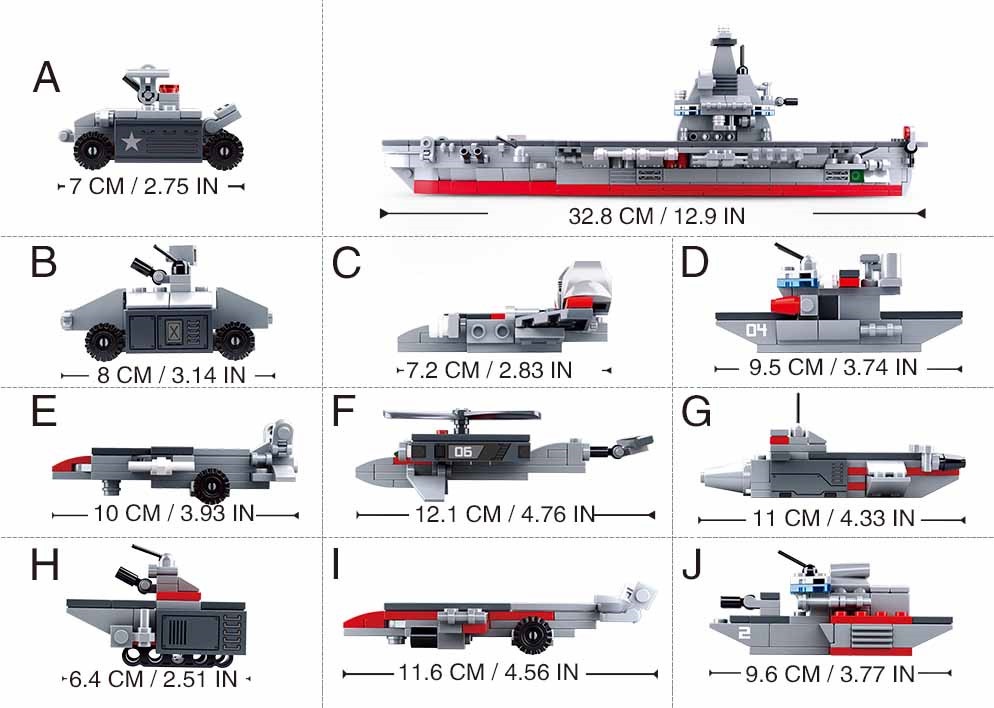 A

7 CM / 2.75 IN

32.8 CM / 12.9 IN

B

8 CM / 3.14 IN

C

7.2 CM / 2.83 IN

D

04

9.5 CM / 3.74 IN

E

10 CM / 3.93 IN

F

06

12.1 CM / 4.76 IN

G

11 CM / 4.33 IN

H

6.4 CM / 2.51 IN

I

11.6 CM / 4.56 IN

J

2

9.6 CM / 3.77 IN