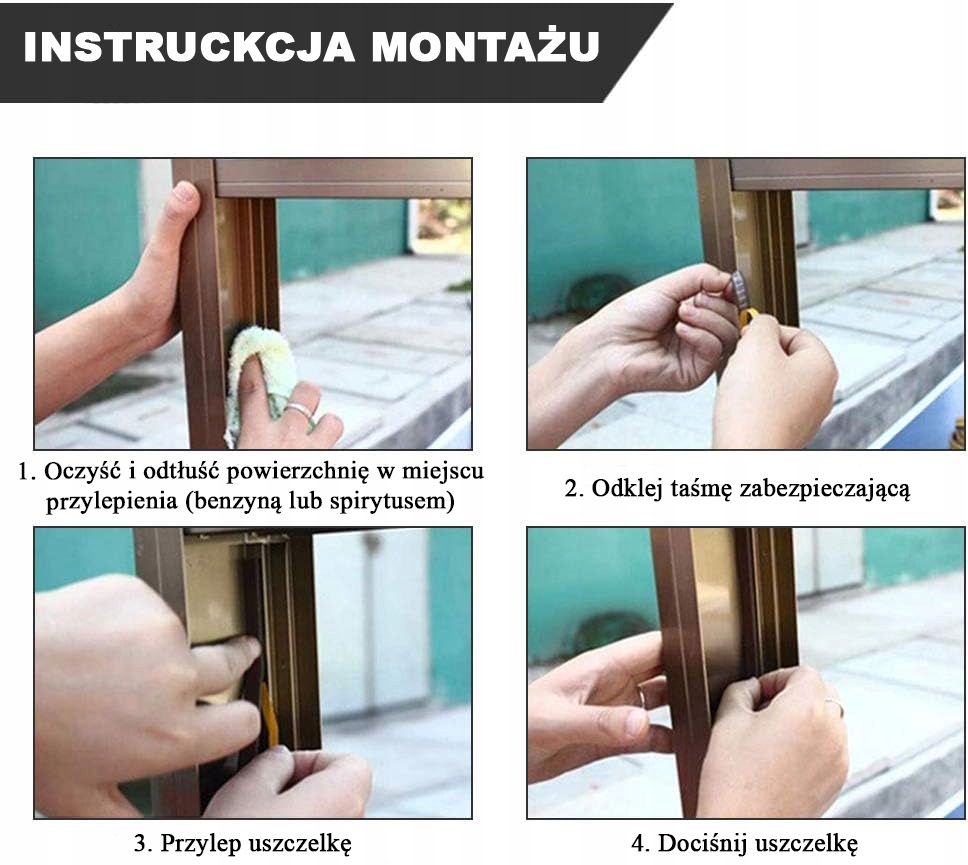 INSTRUCKCJA MONTAŻU

1. Oczyść i odtłuść powierzchnię w miejscu przylepienia (benzyną lub spirytusem)

2. Odklej taśmę zabezpieczającą

3. Przylep uszczelkę

4. Dociśnij uszczelkę