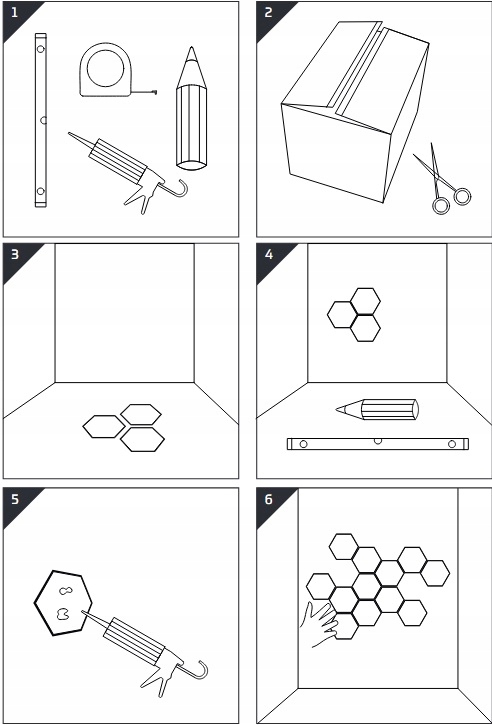 1

2

3

4

5

6