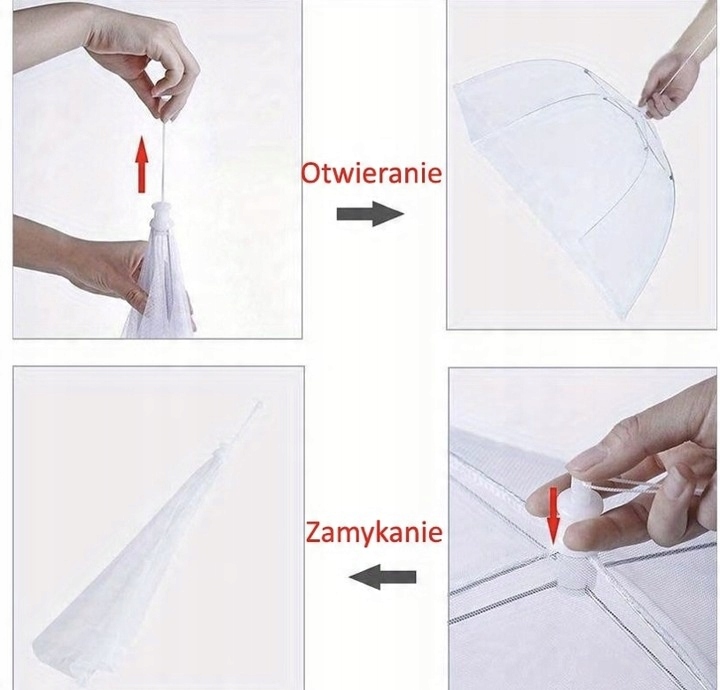 Otwieranie

Zamykanie