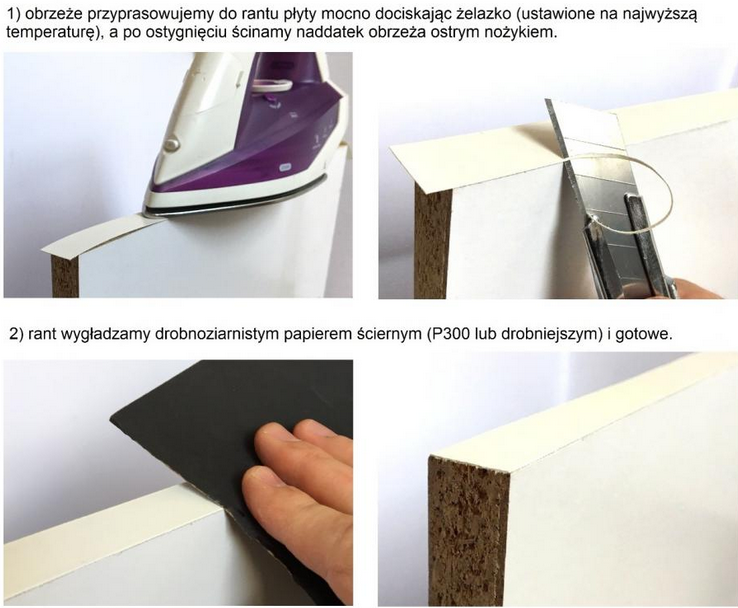 1) obrzeże przyprasowujemy do rantu płyty mocno dociskając żelazko (ustawione na najwyższą temperaturę), a po ostygnięciu ścinamy naddatek obrzeża ostrym nożykiem.

2) rant wygładzamy drobnoziarnistym papierem ściernym (P300 lub drobniejszym) i gotowe.