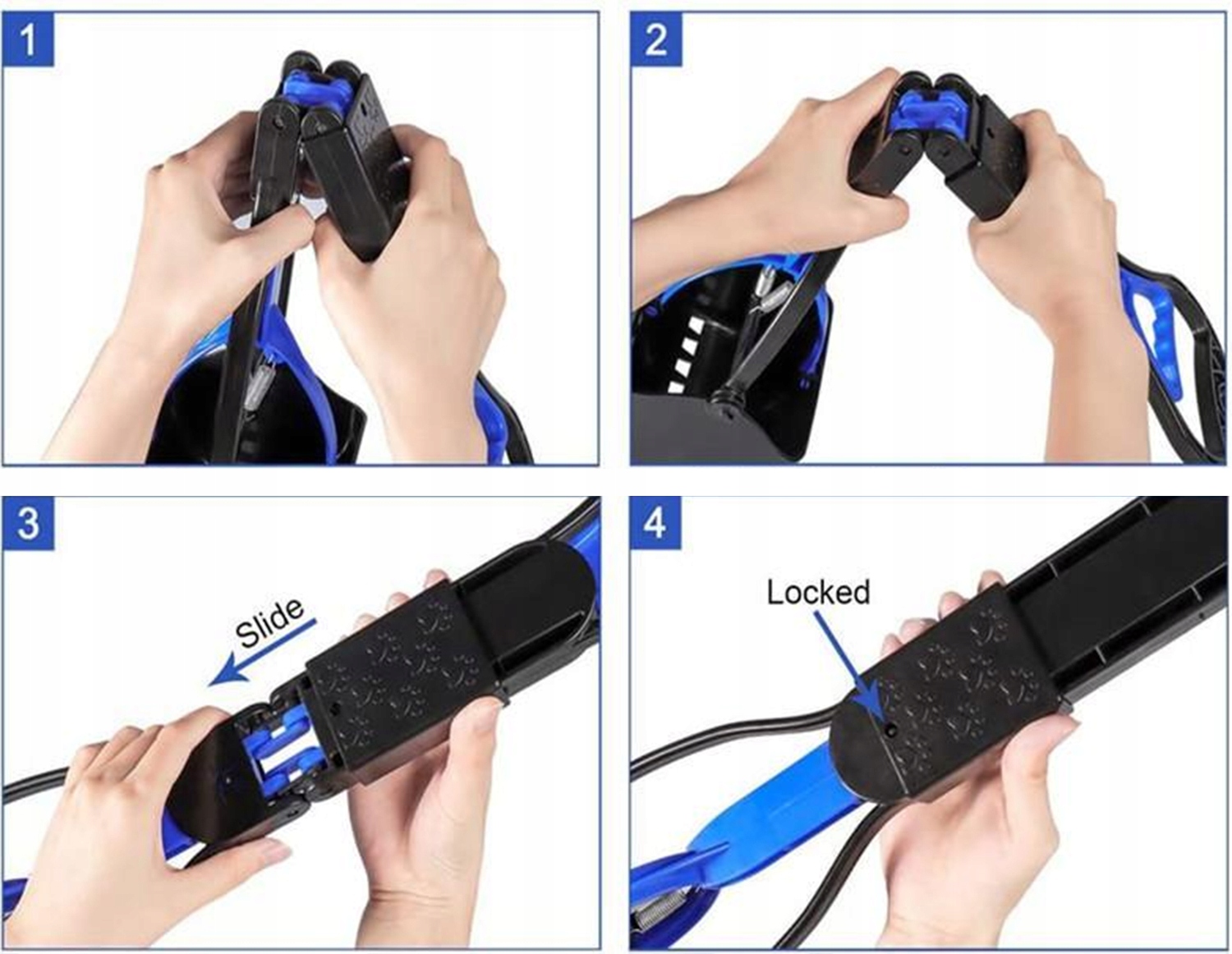 1

2

3

Slide

4

Locked