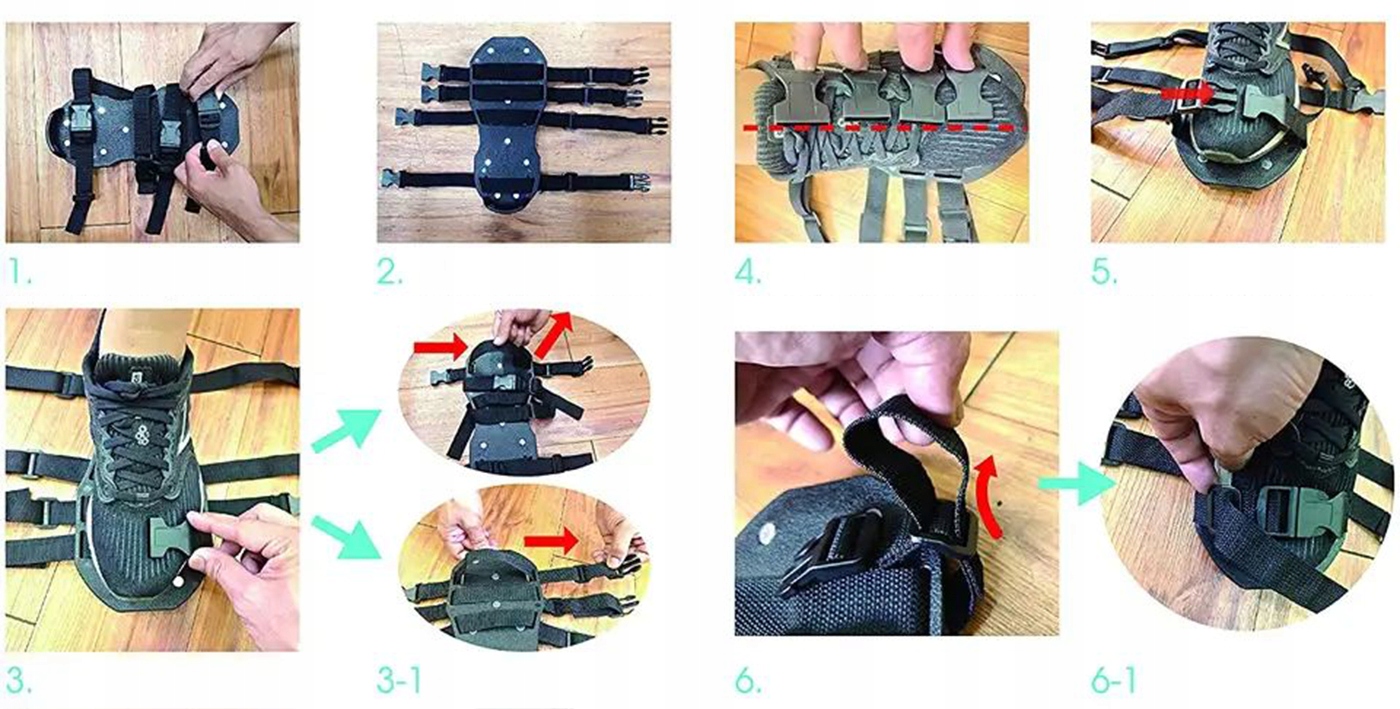 1.

2.

4.

5.

3.

3-1

6.

6-1