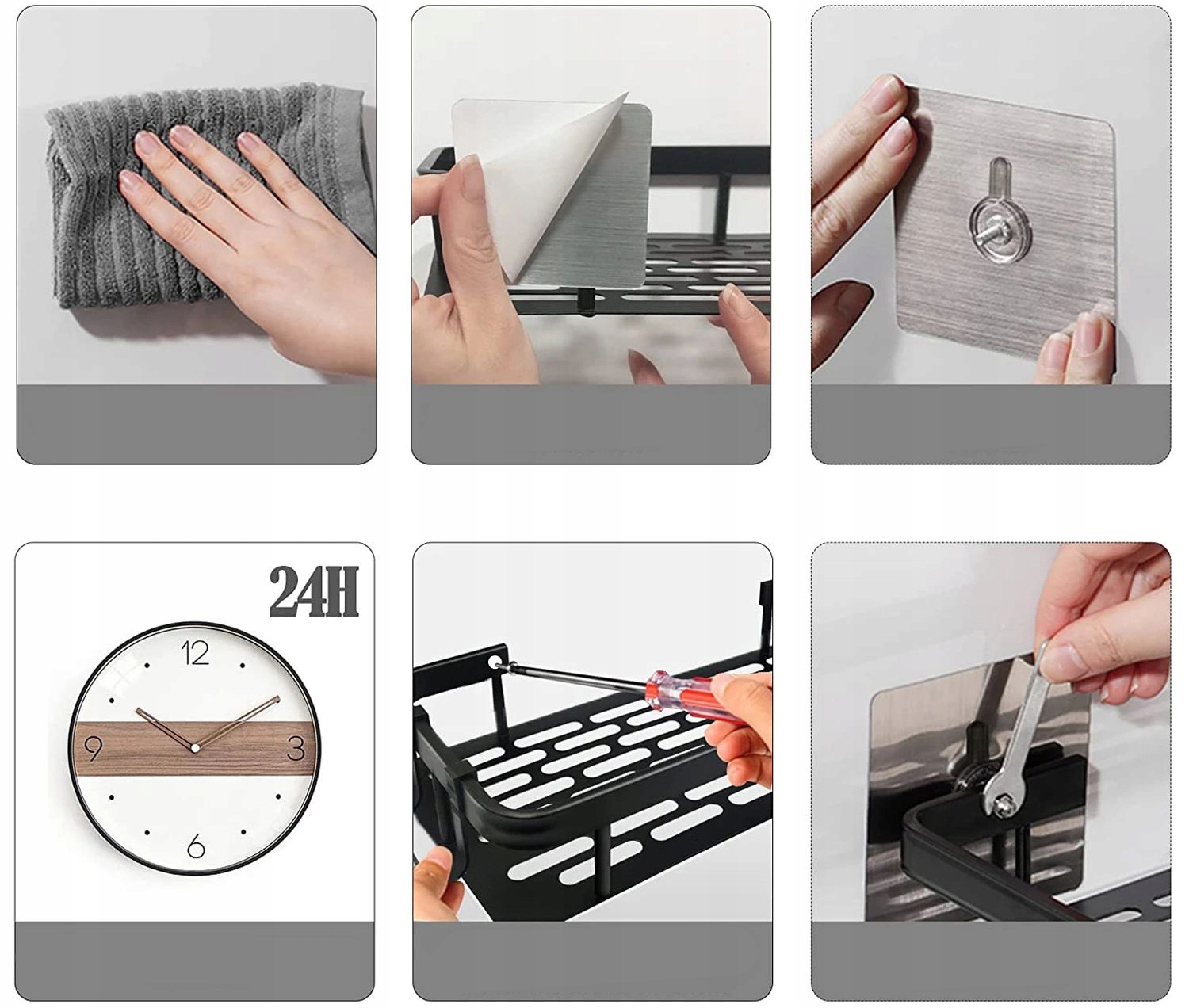 24H

12
9
3
6