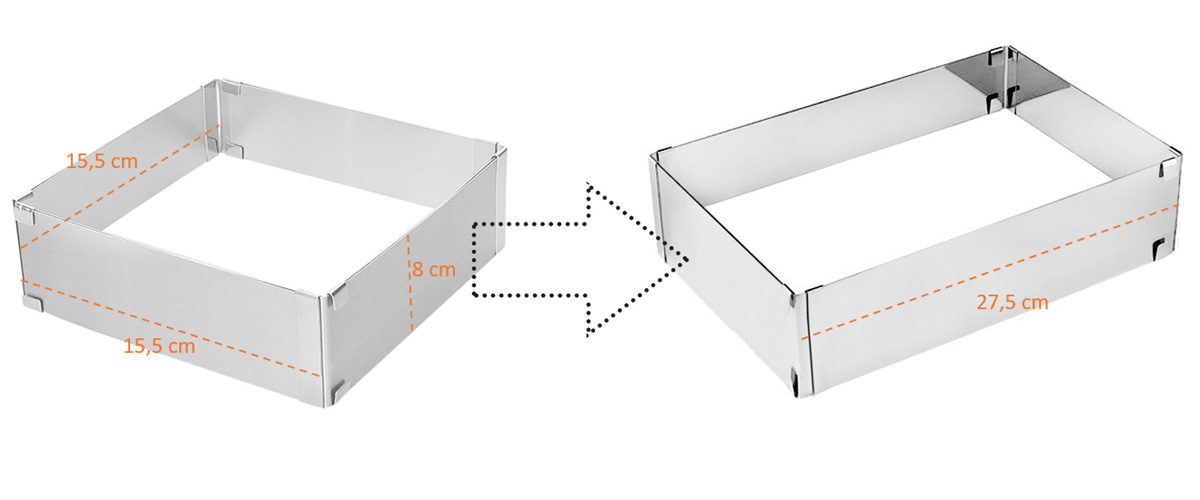 15,5 cm
8 cm
15,5 cm
27,5 cm