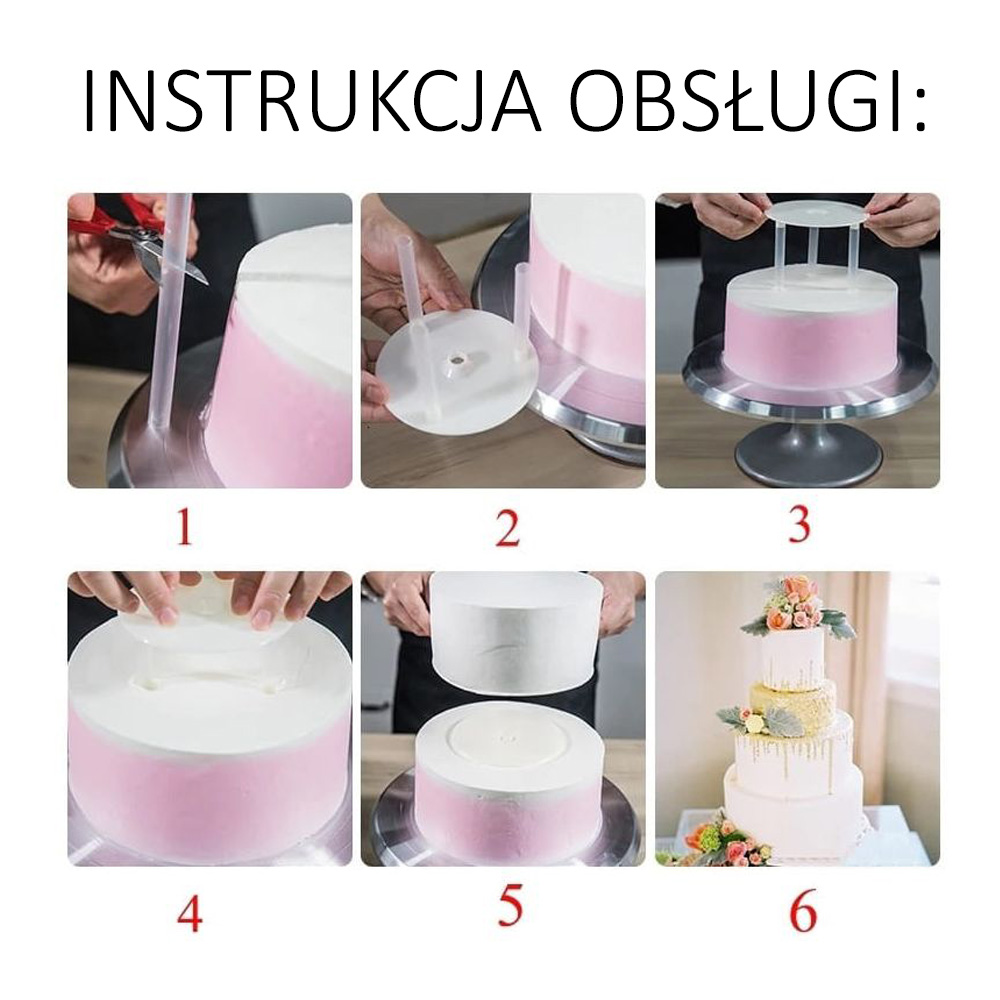 INSTRUKCJA OBSŁUGI:

1

2

3

4

5

6