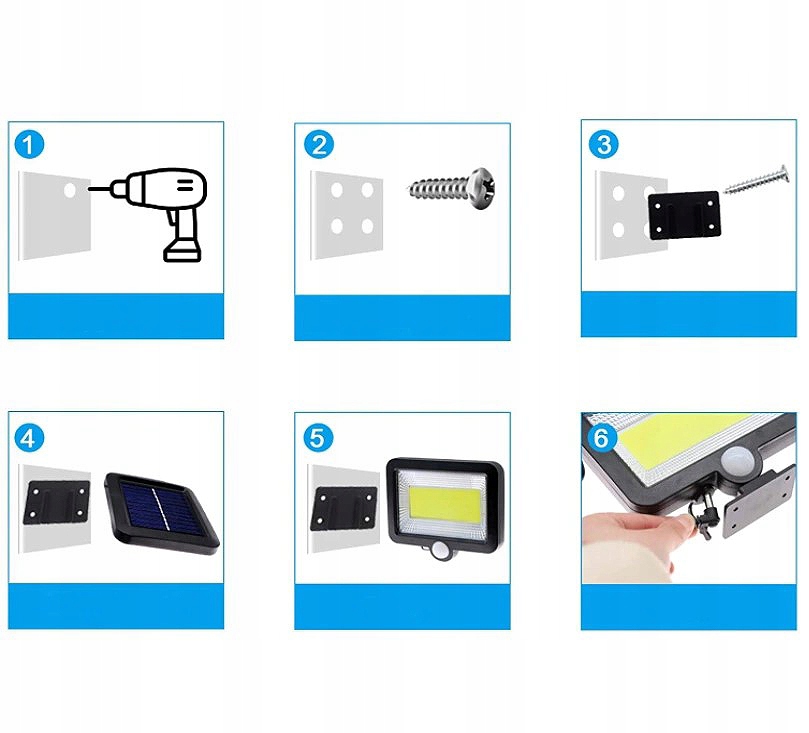 1

2

3

4

5

6