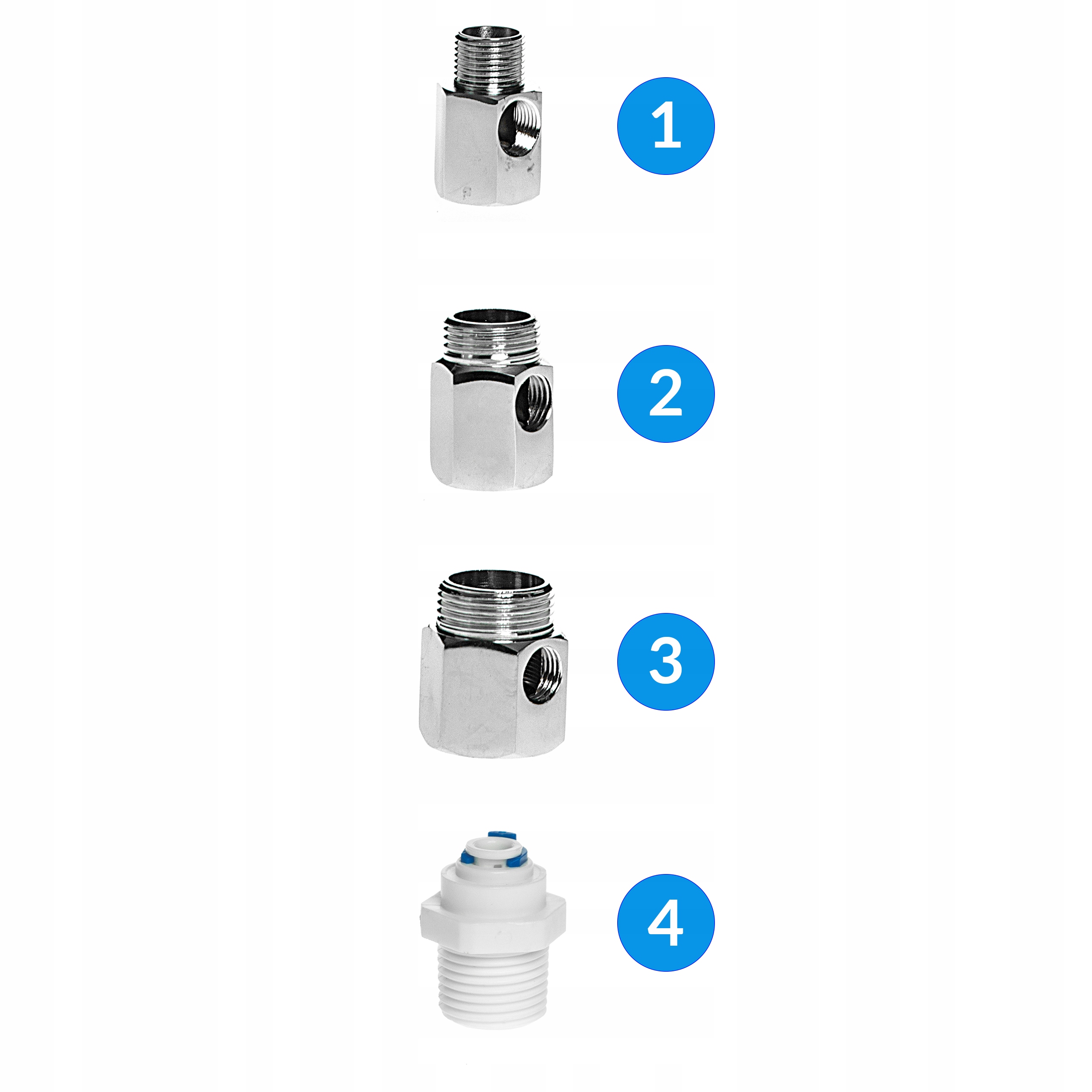 1

2

3

4