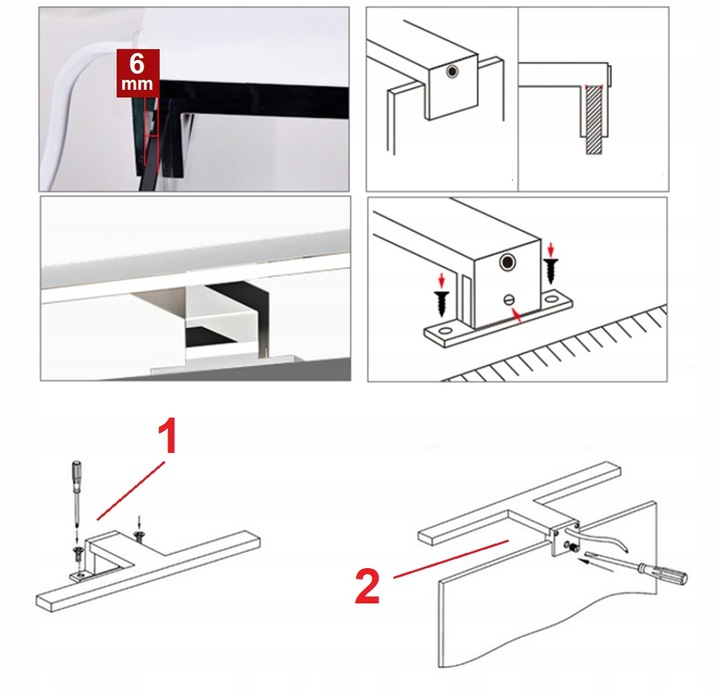 6
mm

1

2