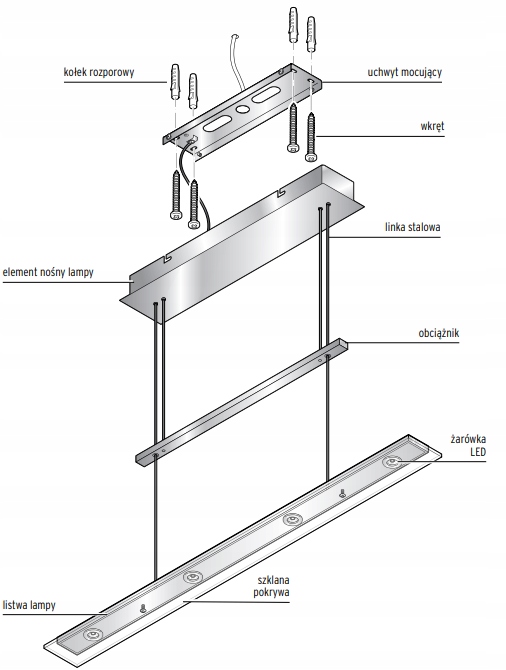 kołek rozporowy

uchwyt mocujący

wkręt

linka stalowa

element nośny lampy

obciążnik

żarówka LED

szklana pokrywa

listwa lampy