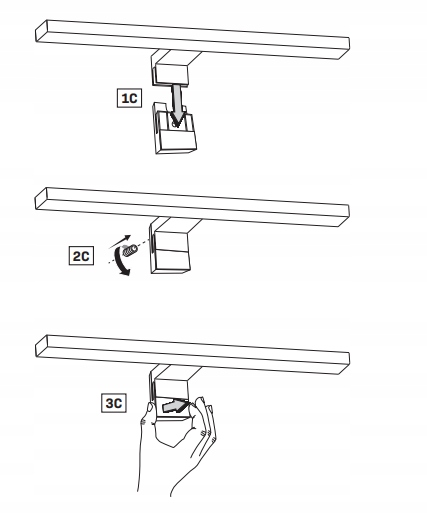 1C

2C

3C