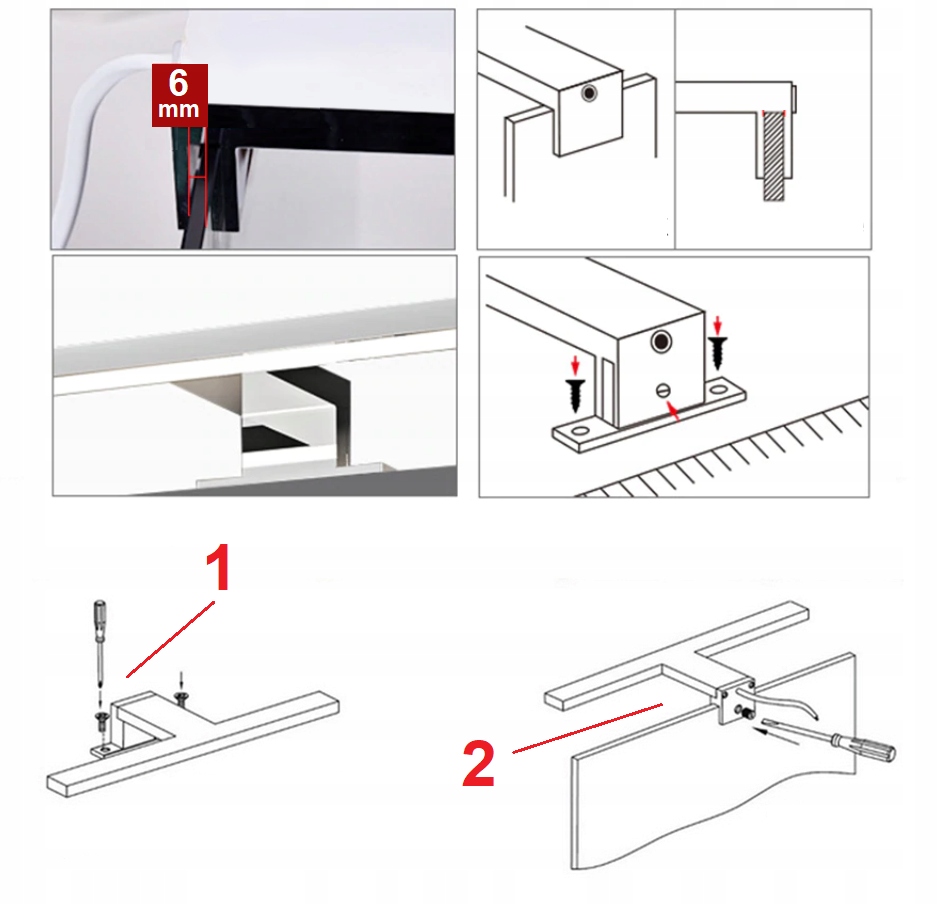 6
mm

1

2