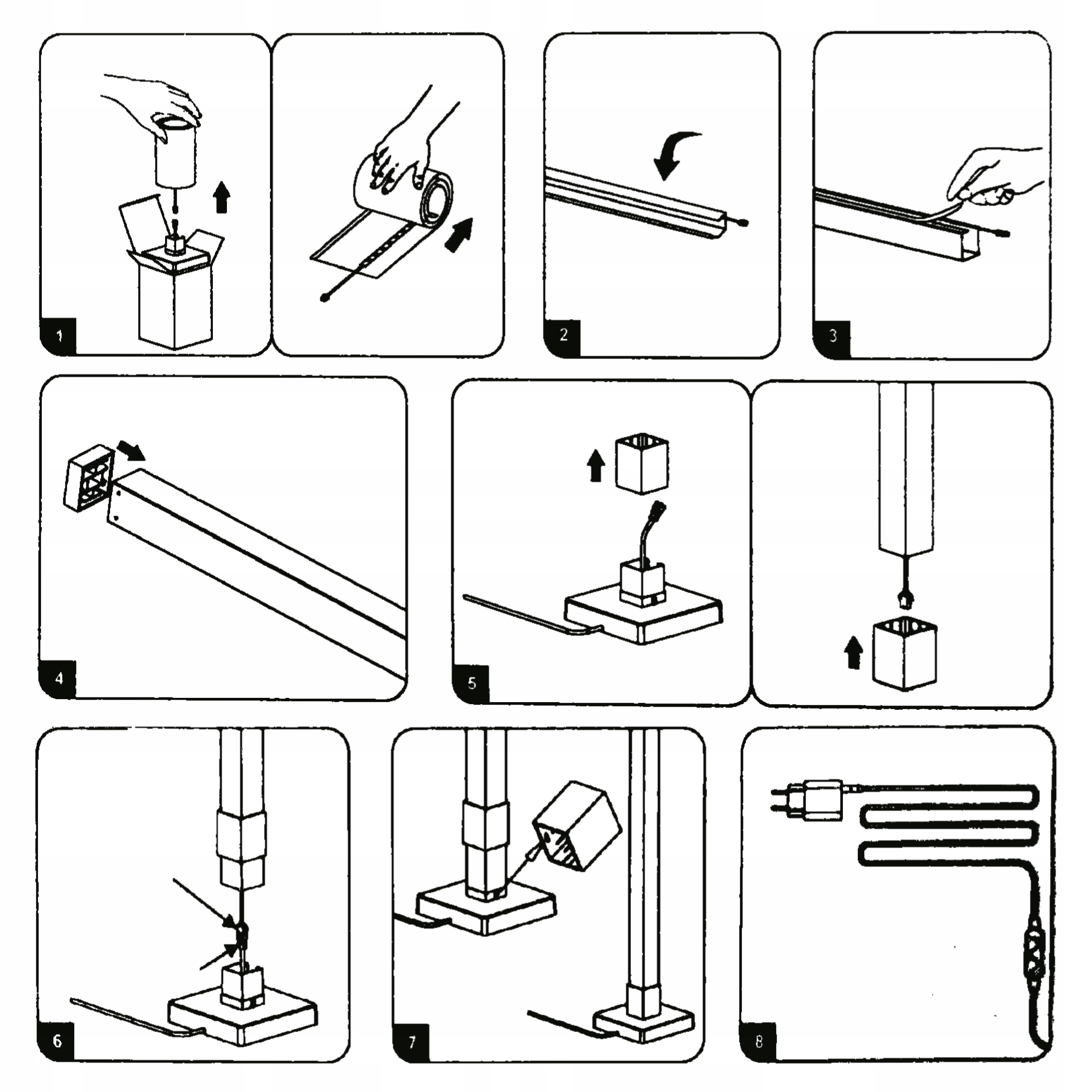 1

2

3

4

5

6

7

8