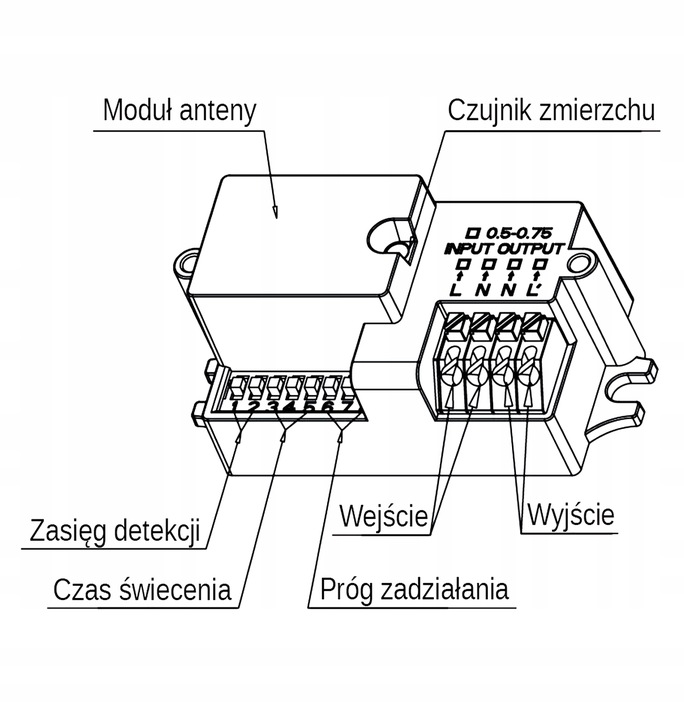 Moduł anteny

Czujnik zmierzchu

0.5-0.75
INPUT OUTPUT
L N N L'

1 2 3 4 5 6 7

Wejście

Wyjście

Zasięg detekcji

Czas świecenia

Próg zadziałania