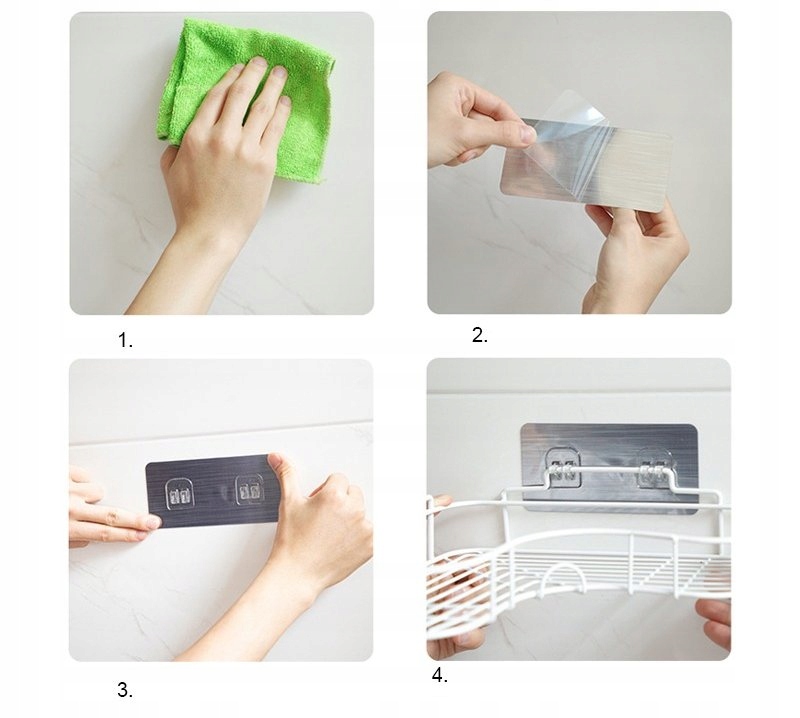 1.

2.

3.

4.