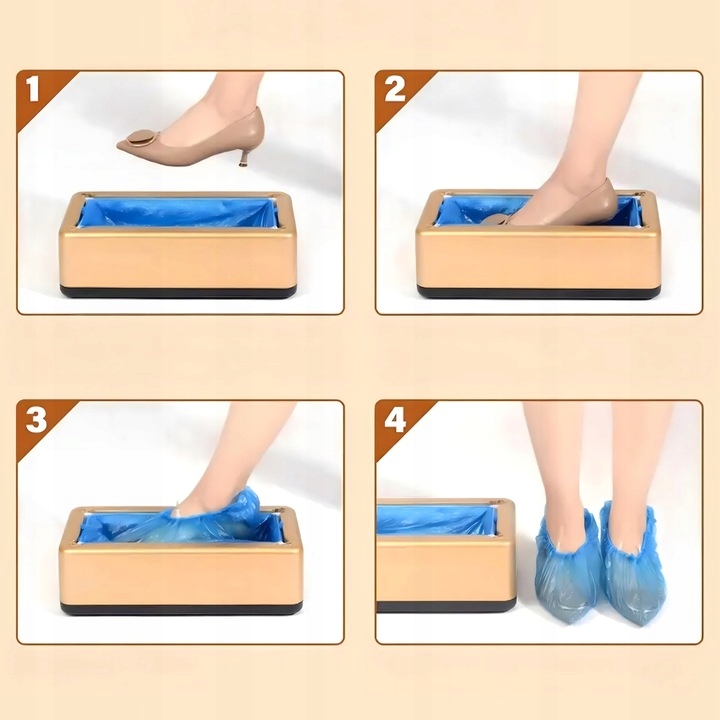 1

2

3

4