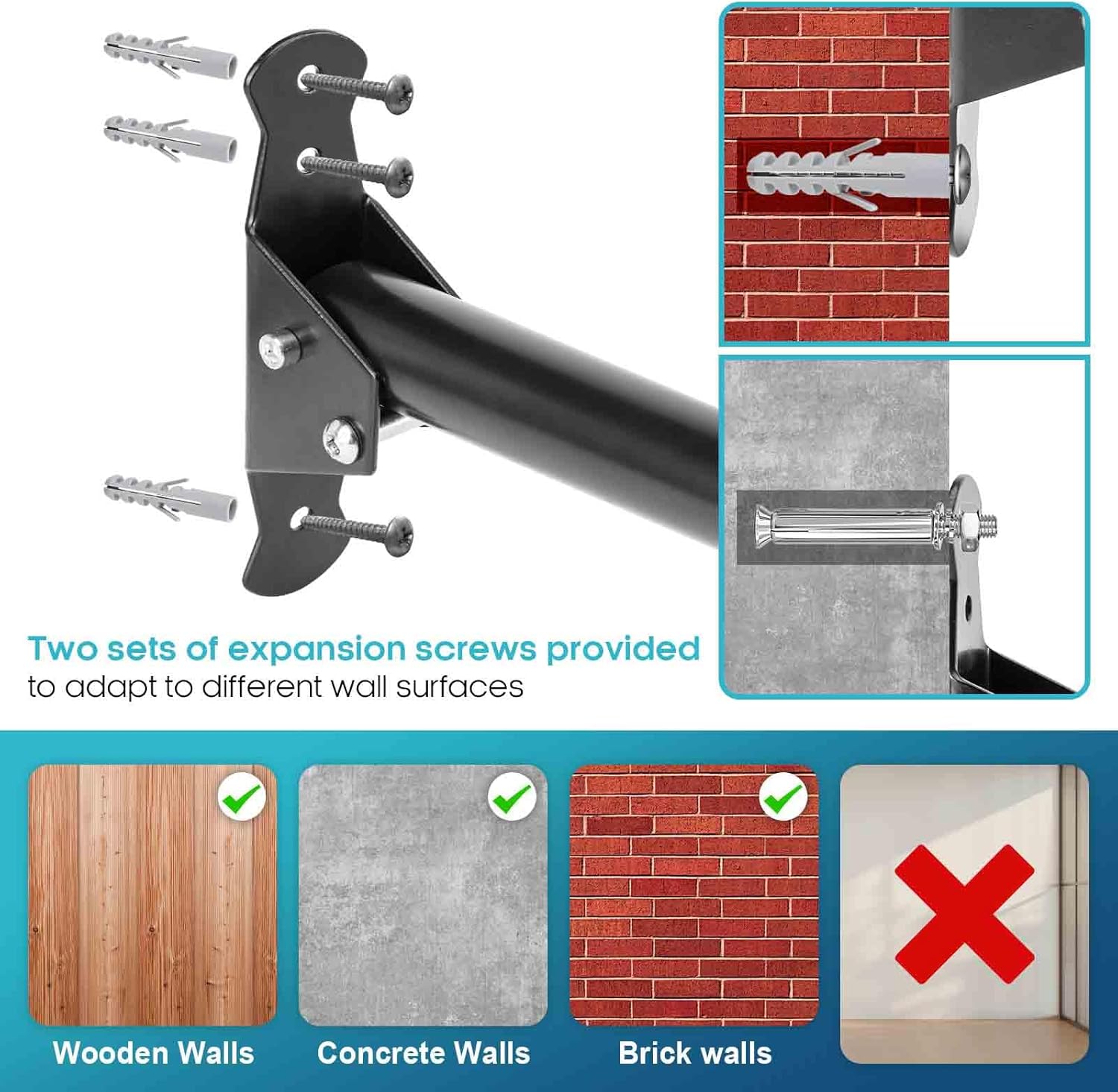 Two sets of expansion screws provided
to adapt to different wall surfaces

Wooden Walls

Concrete Walls

Brick walls