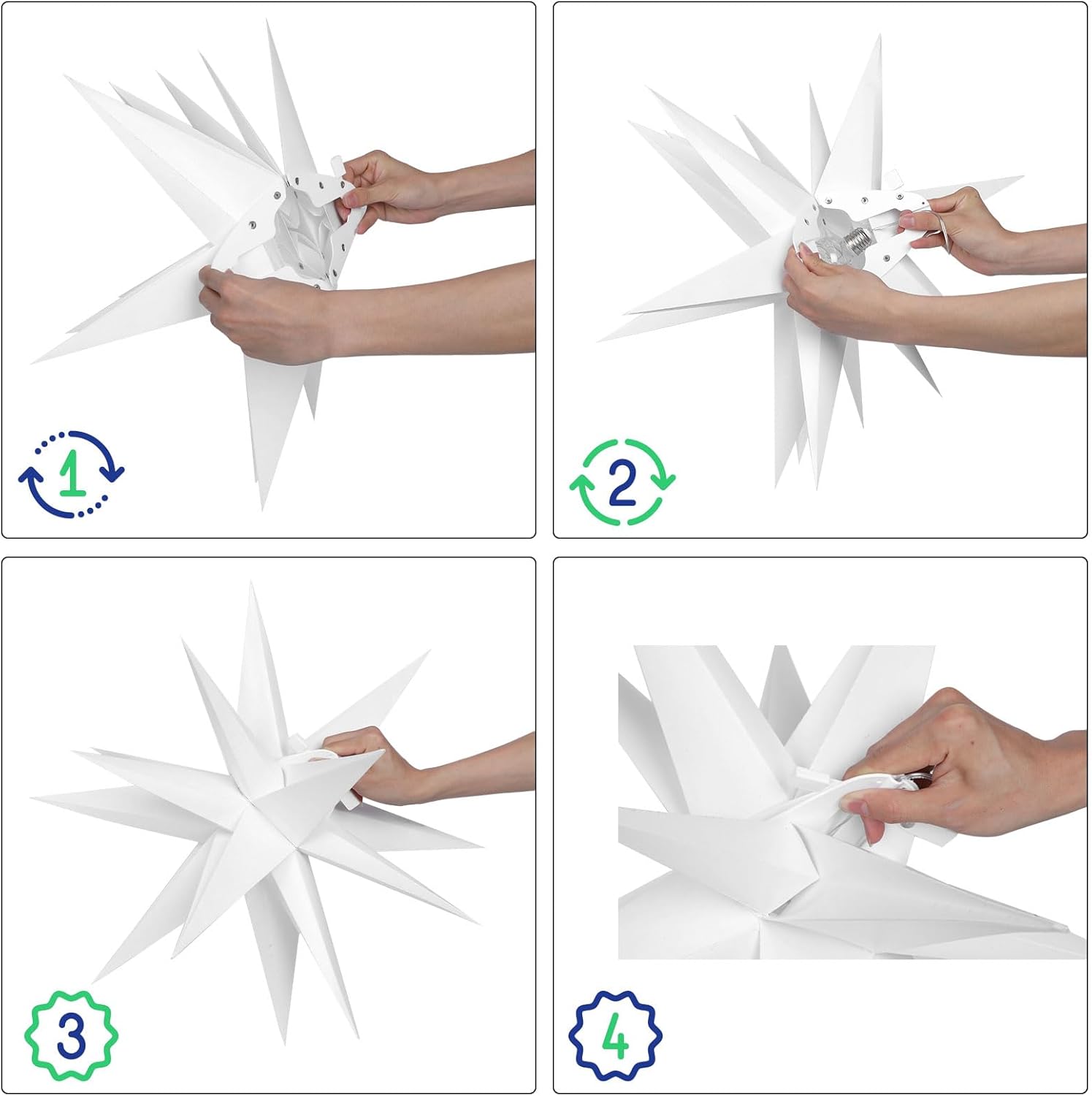 1

2

3

4