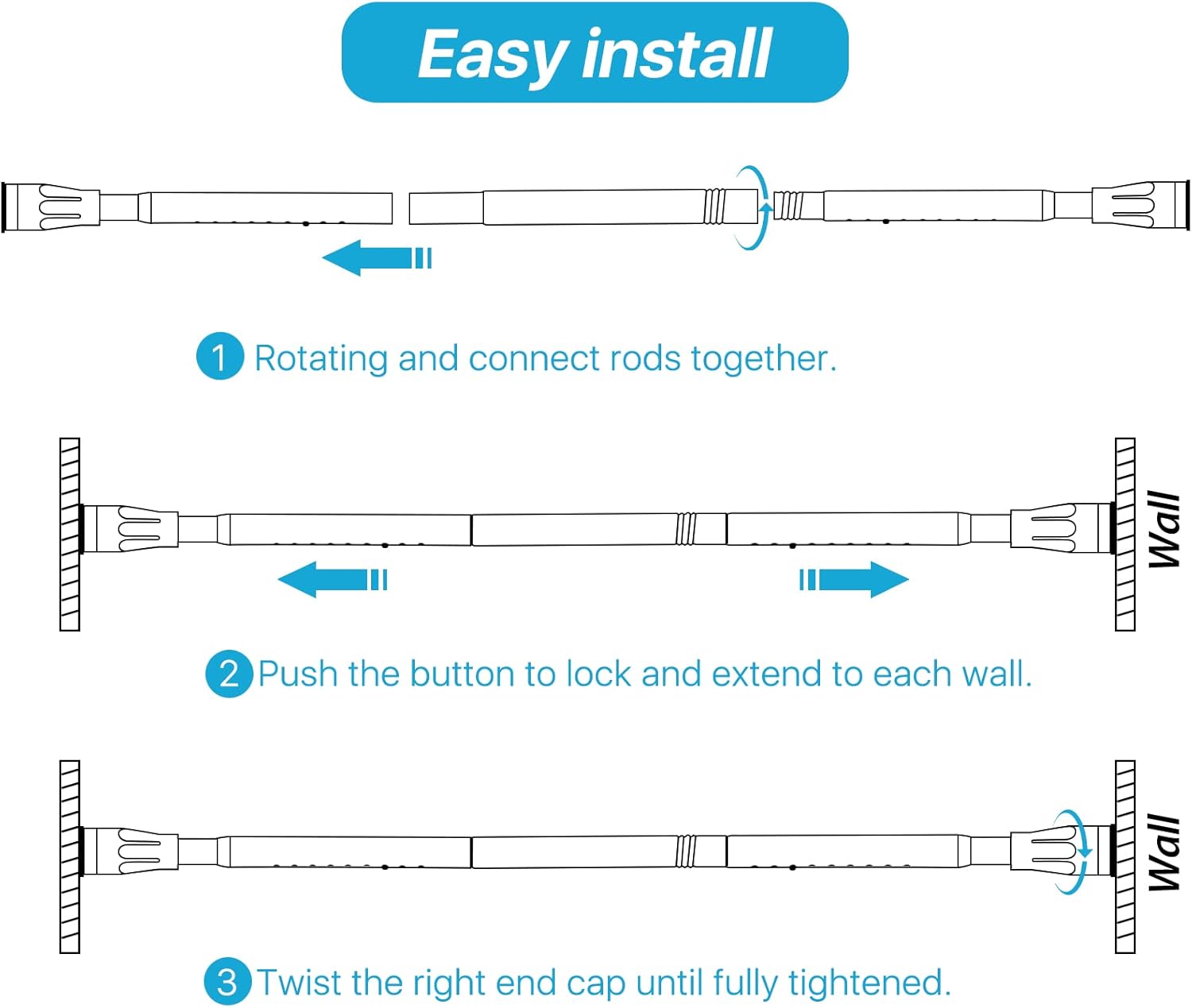 Easy install

1 Rotating and connect rods together.

Wall

2 Push the button to lock and extend to each wall.

Wall

3 Twist the right end cap until fully tightened.