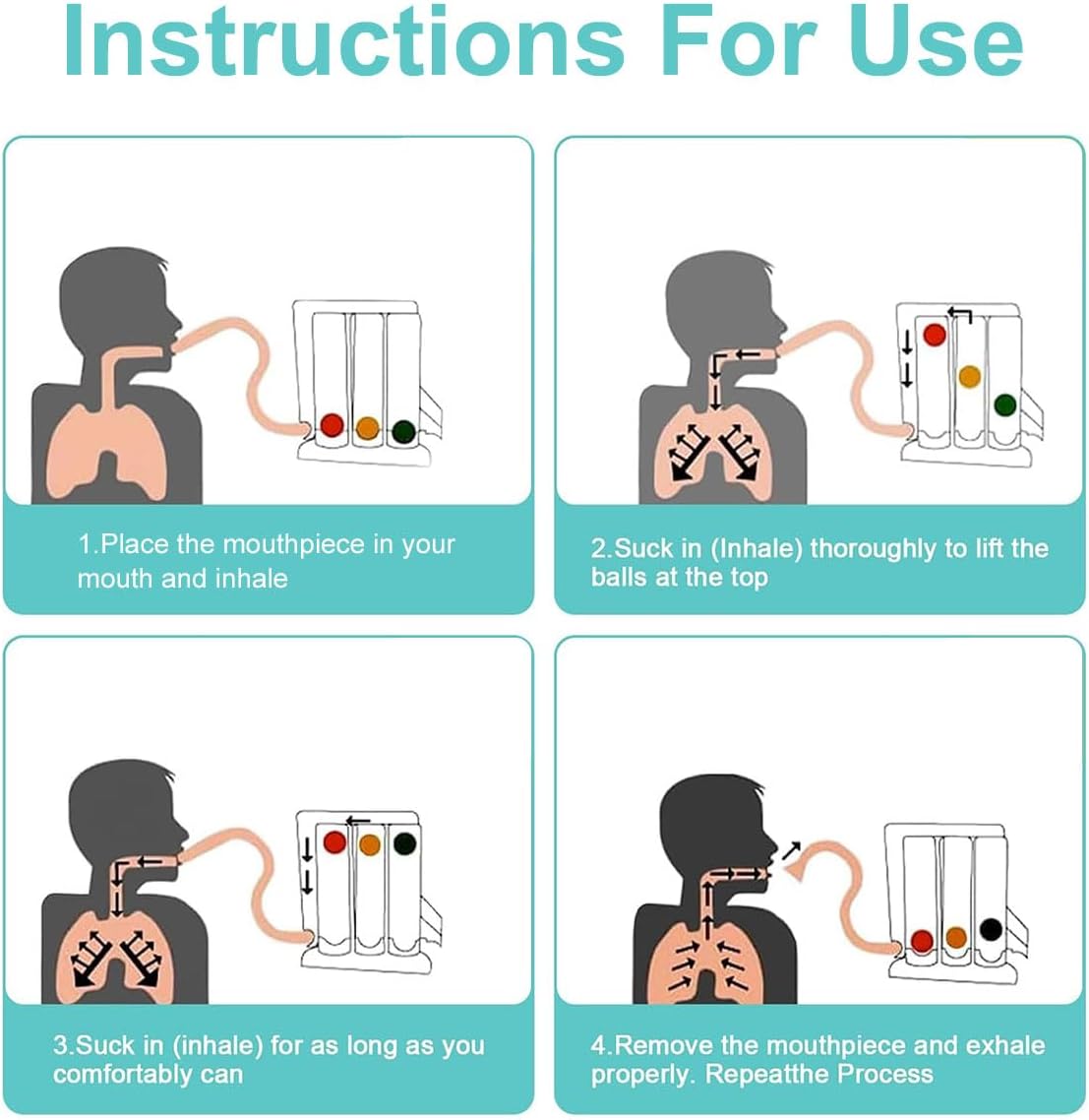 Instructions For Use

1.Place the mouthpiece in your mouth and inhale

2.Suck in (Inhale) thoroughly to lift the balls at the top

3.Suck in (inhale) for as long as you comfortably can

4.Remove the mouthpiece and exhale properly. Repeatthe Process