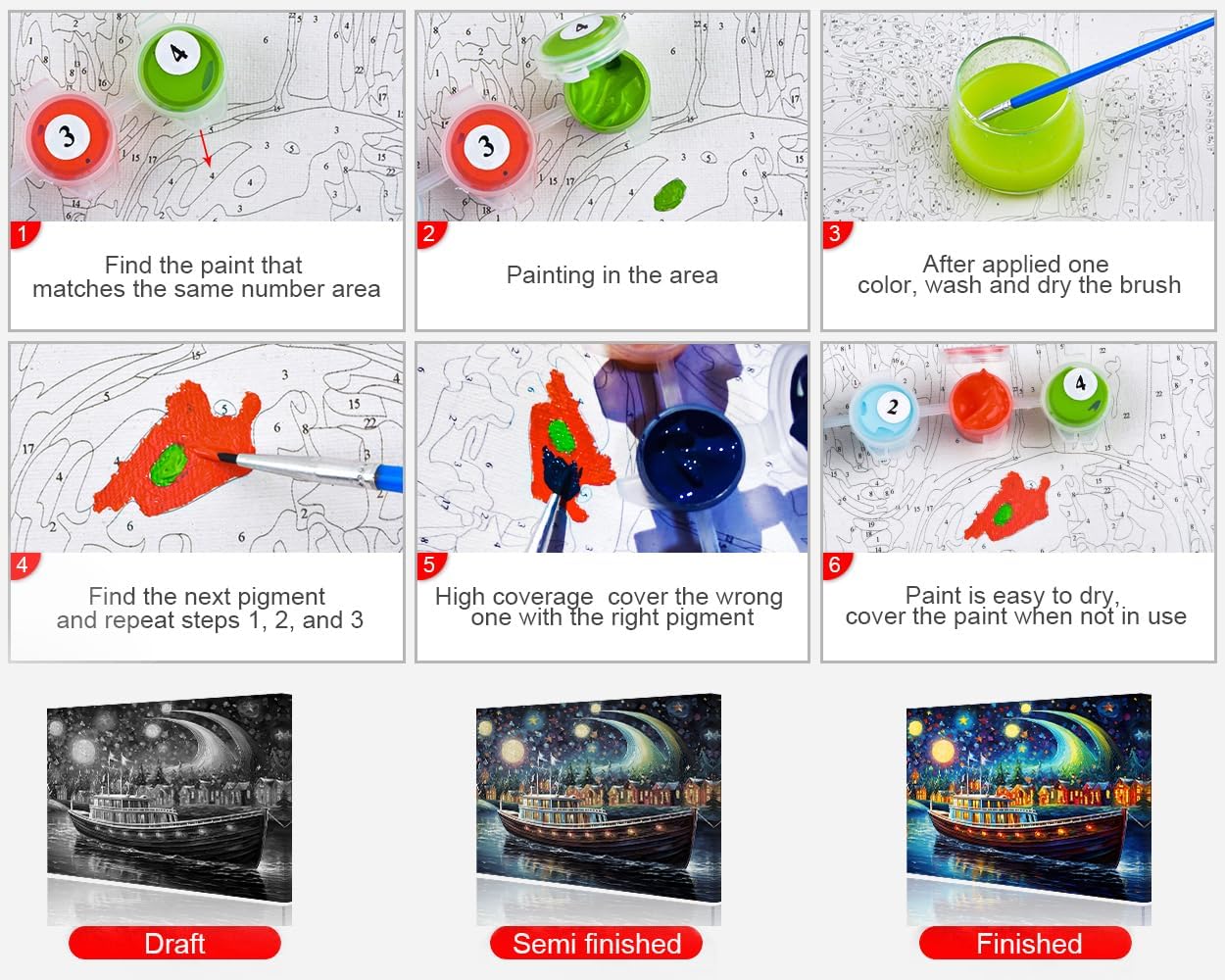 1
Find the paint that matches the same number area

2
Painting in the area

3
After applied one color, wash and dry the brush

4
Find the next pigment and repeat steps 1, 2, and 3

5
High coverage cover the wrong one with the right pigment

6
Paint is easy to dry, cover the paint when not in use

Draft

Semi finished

Finished