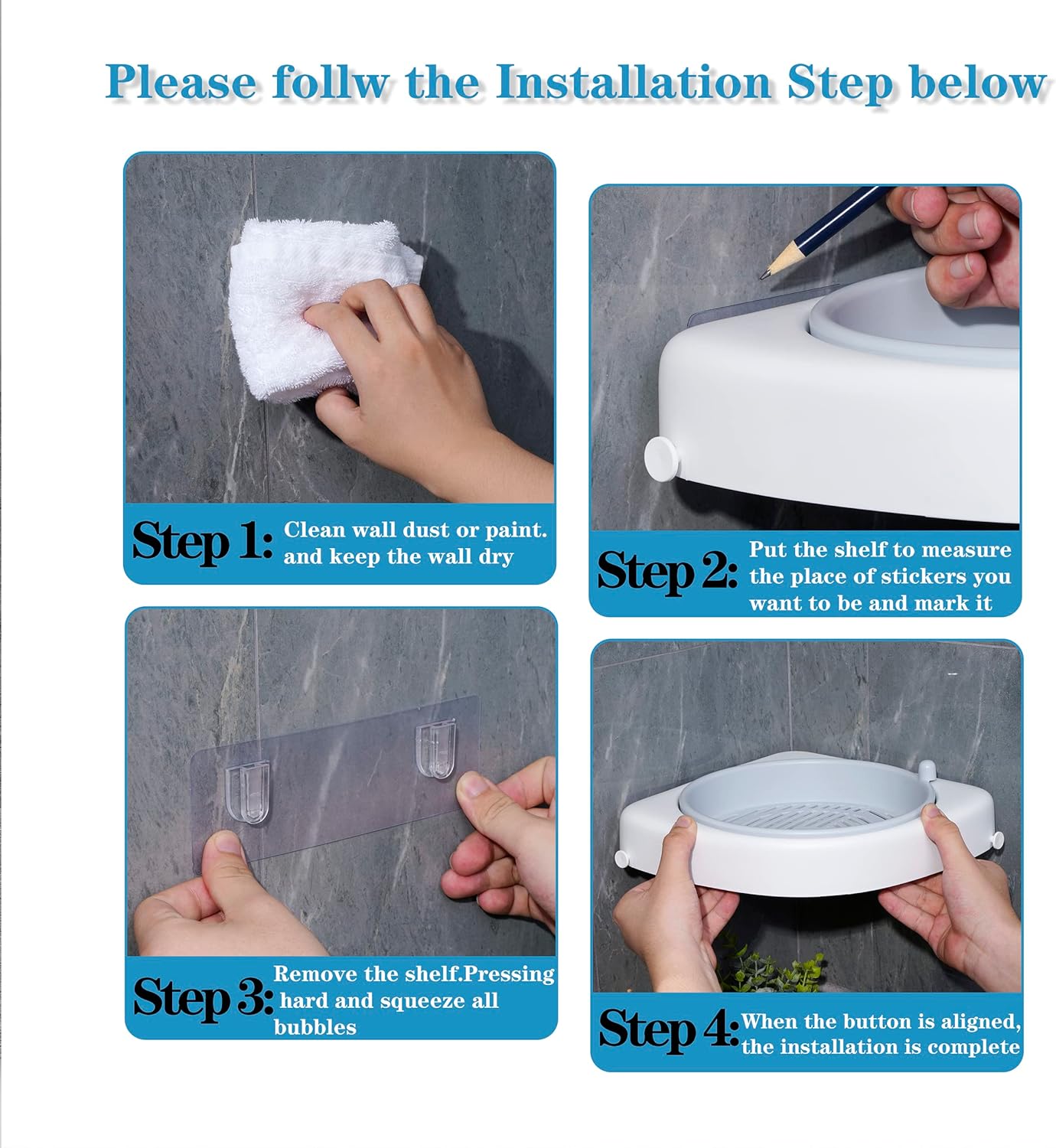 Please follw the Installation Step below

Step 1: Clean wall dust or paint. and keep the wall dry

Step 2: Put the shelf to measure the place of stickers you want to be and mark it

Step 3: Remove the shelf.Pressing hard and squeeze all bubbles

Step 4: When the button is aligned, the installation is complete