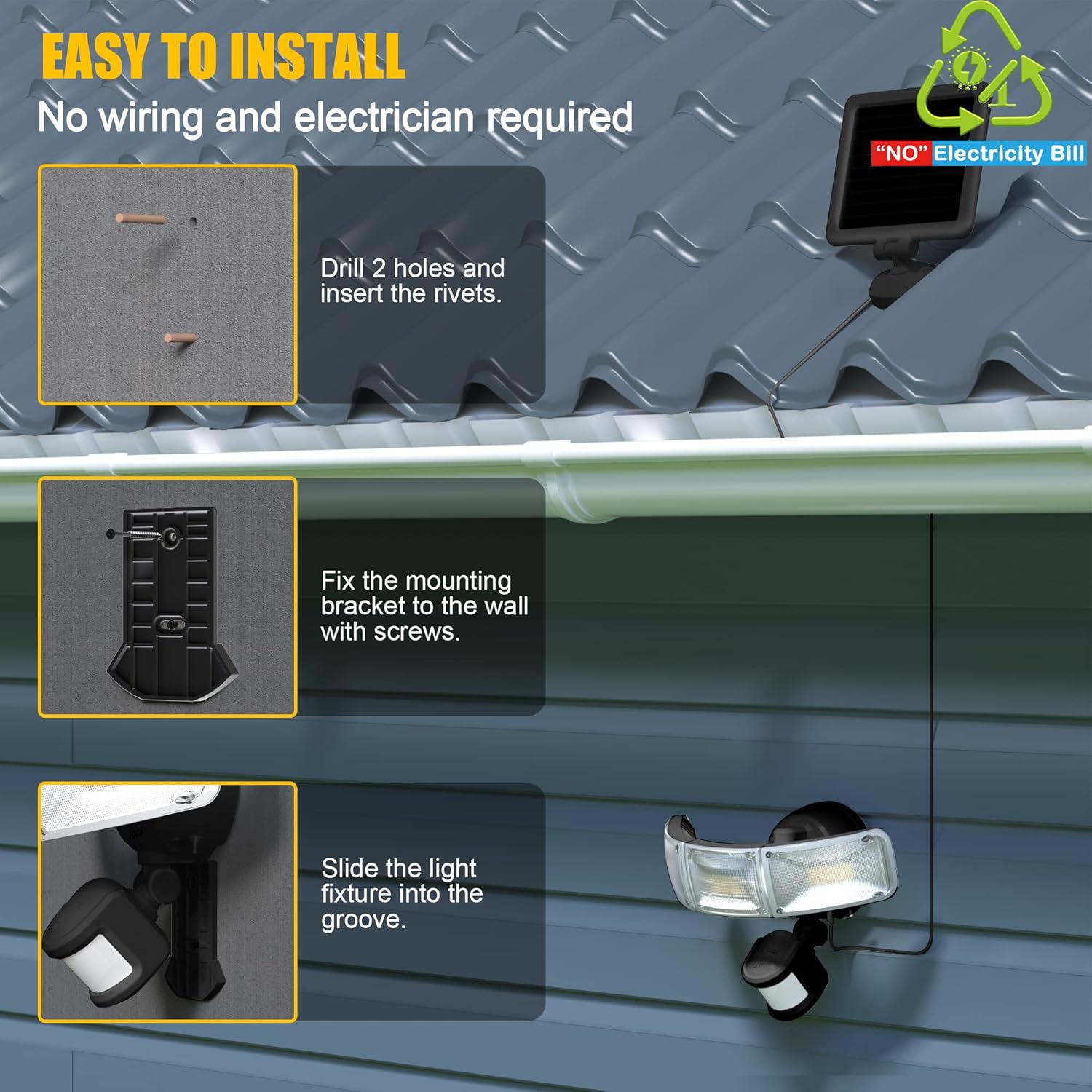 EASY TO INSTALL
No wiring and electrician required

"NO" Electricity Bill

Drill 2 holes and insert the rivets.

Fix the mounting bracket to the wall with screws.

Slide the light fixture into the groove.