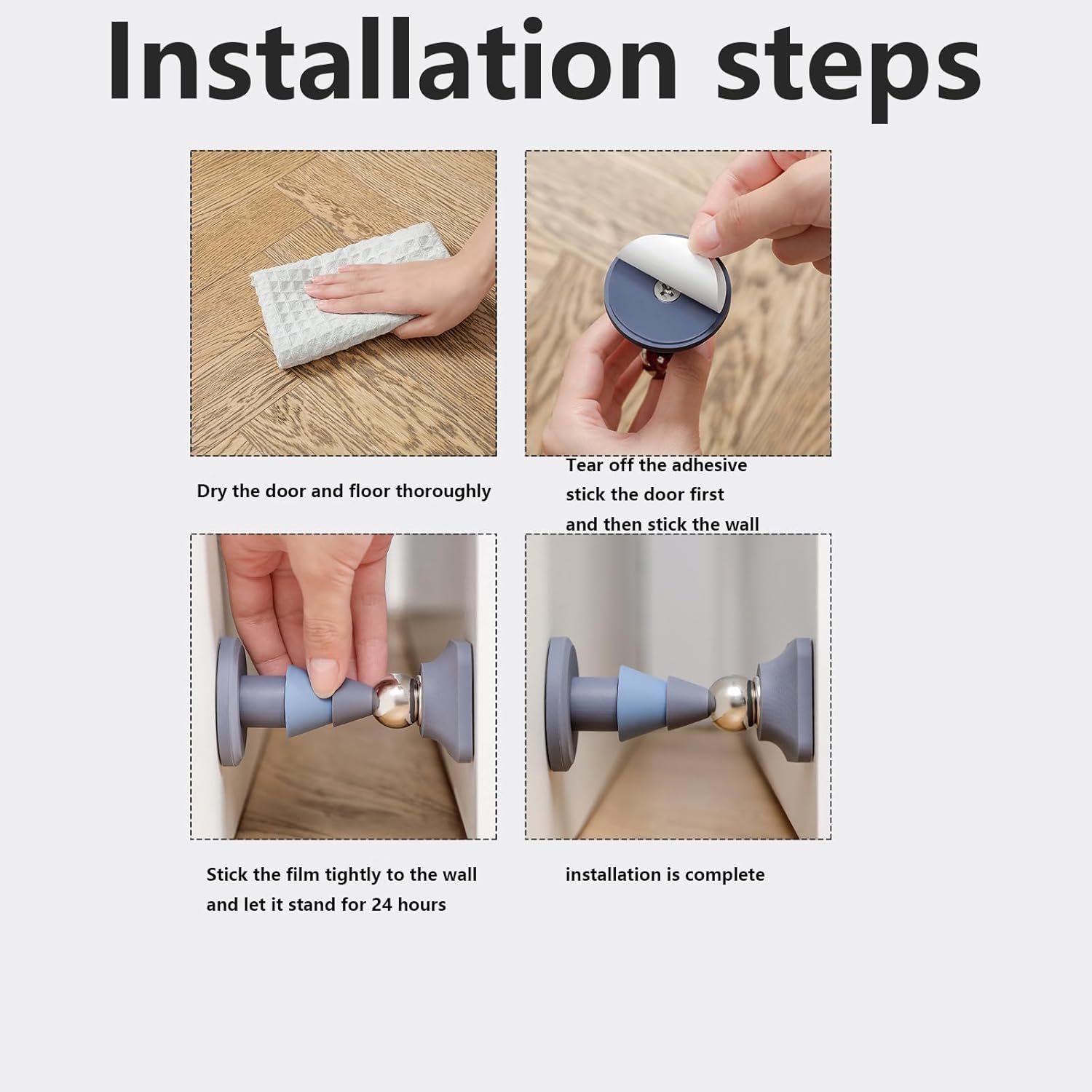 Installation steps

Dry the door and floor thoroughly

Tear off the adhesive
stick the door first
and then stick the wall

Stick the film tightly to the wall
and let it stand for 24 hours

installation is complete