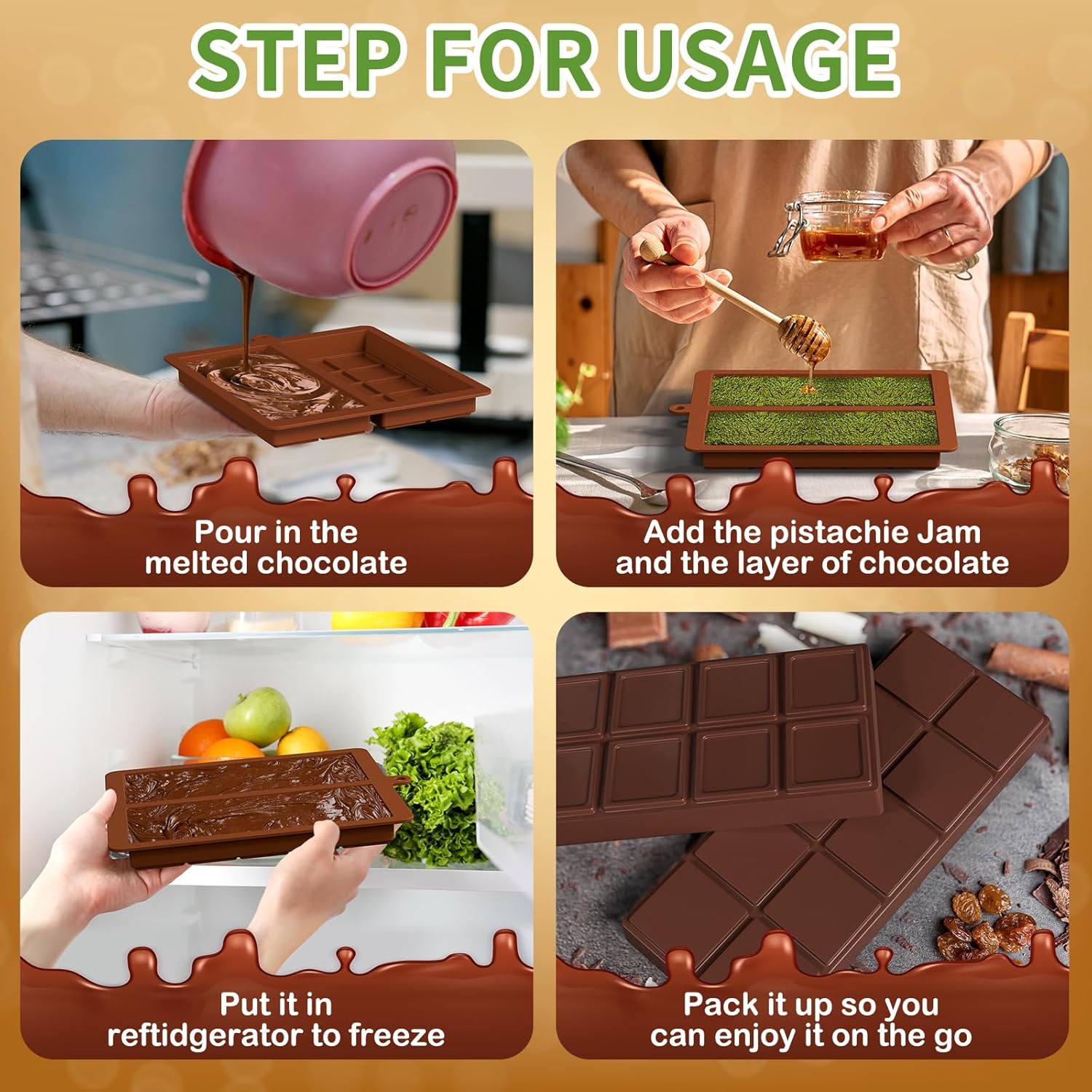 STEP FOR USAGE

Pour in the melted chocolate

Add the pistachie Jam and the layer of chocolate

Put it in reftidgerator to freeze

Pack it up so you can enjoy it on the go