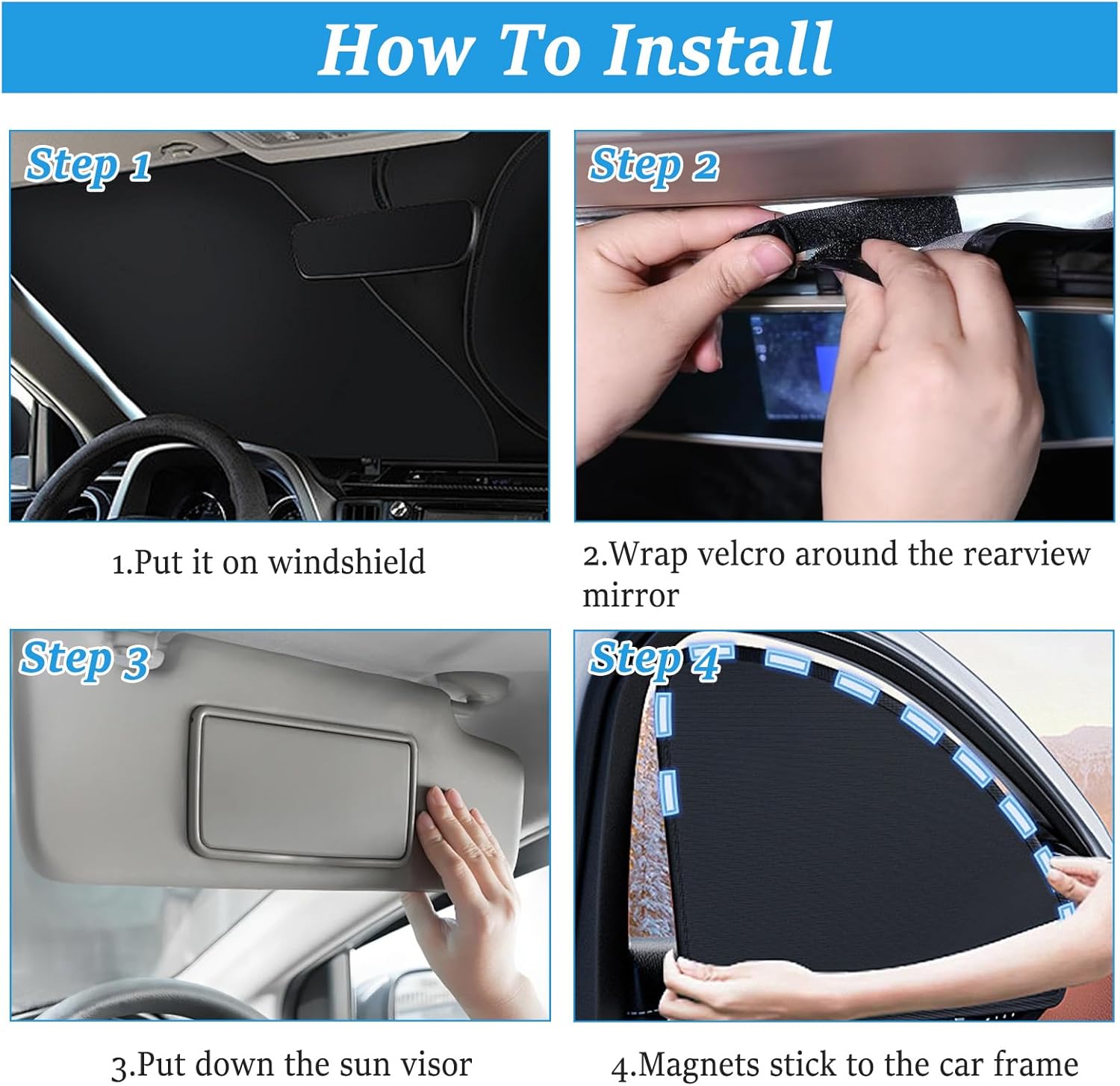 How To Install

Step 1

1.Put it on windshield

Step 2

2.Wrap velcro around the rearview mirror

Step 3

3.Put down the sun visor

Step 4

4.Magnets stick to the car frame