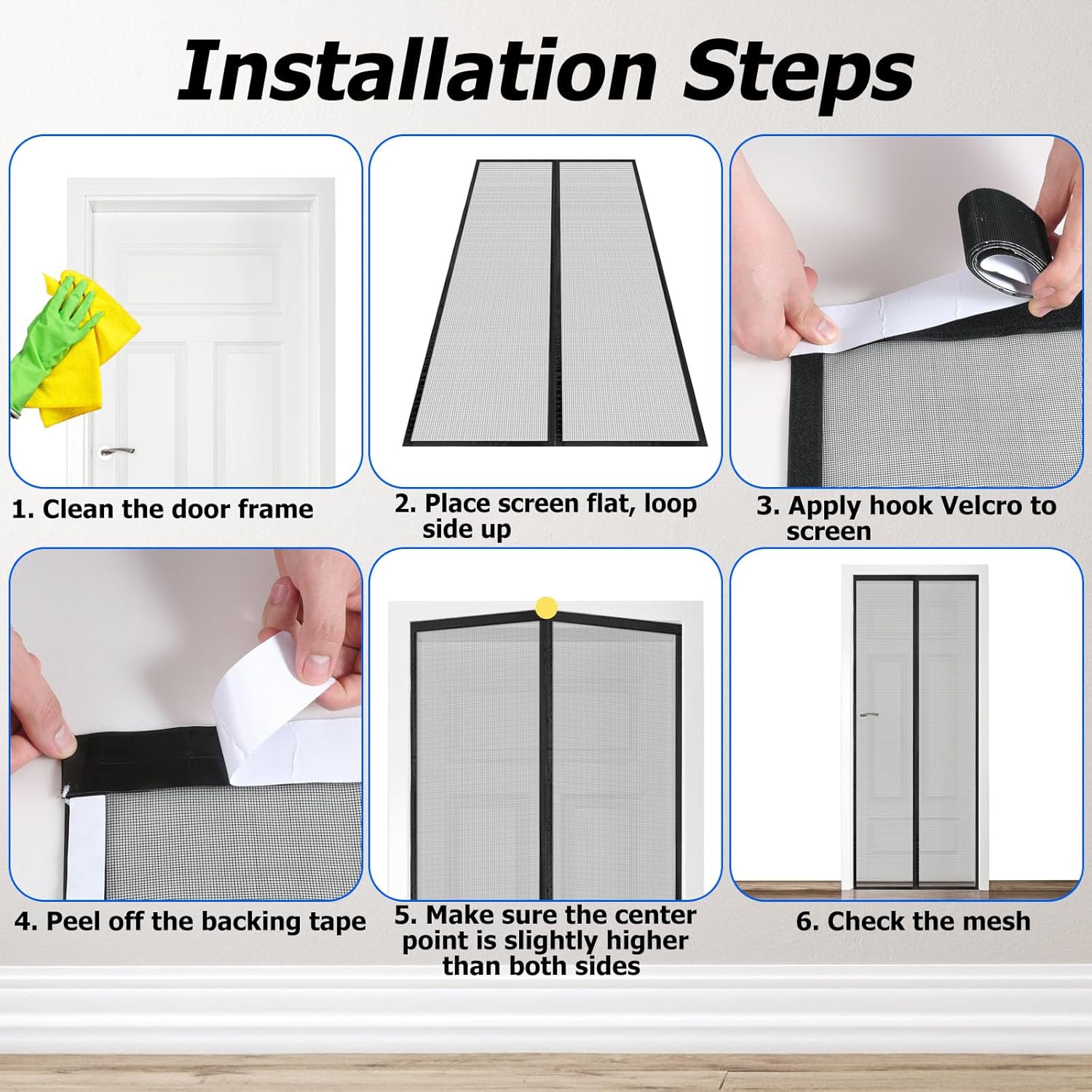 Installation Steps

1. Clean the door frame

2. Place screen flat, loop side up

3. Apply hook Velcro to screen

4. Peel off the backing tape

5. Make sure the center point is slightly higher than both sides

6. Check the mesh