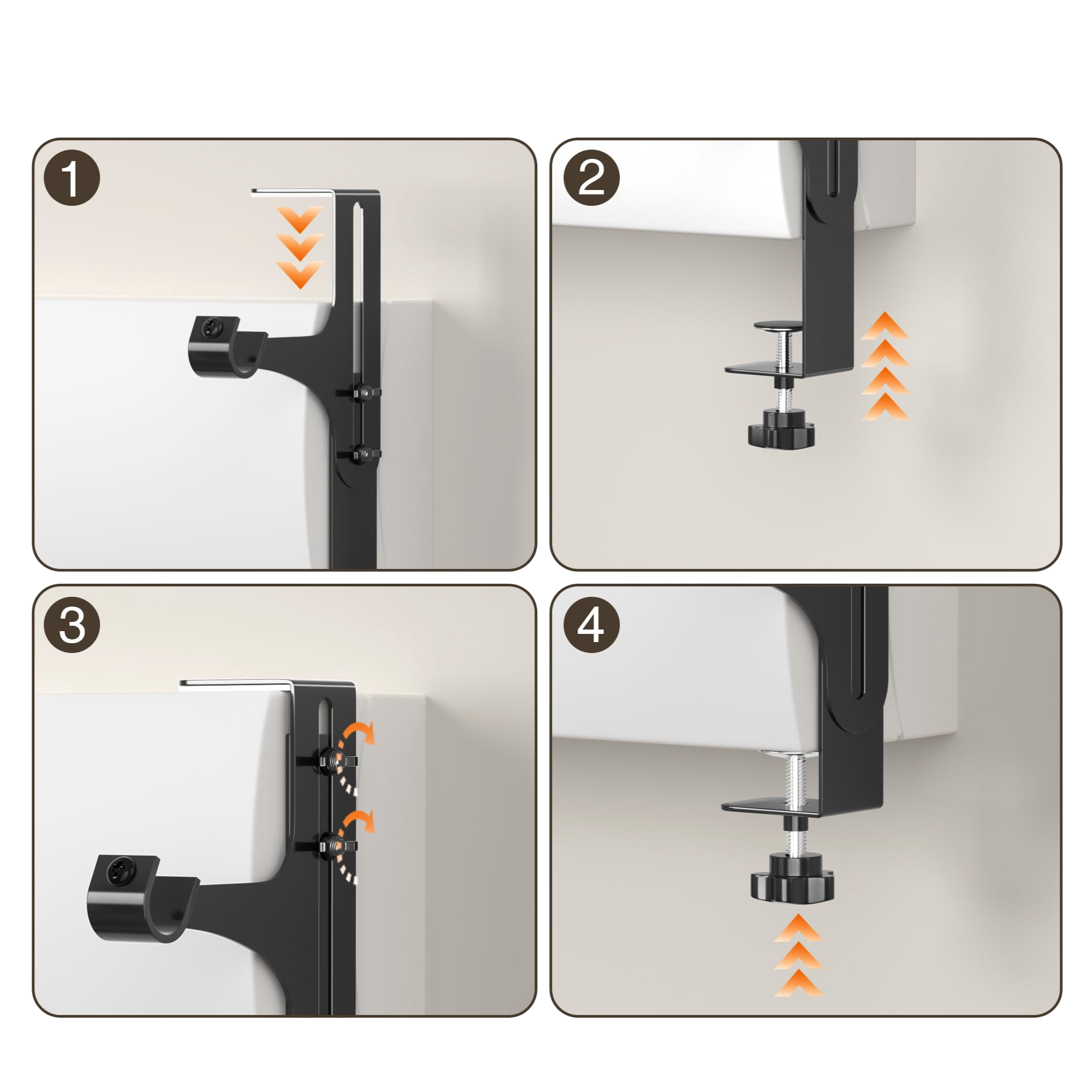 1

2

3

4