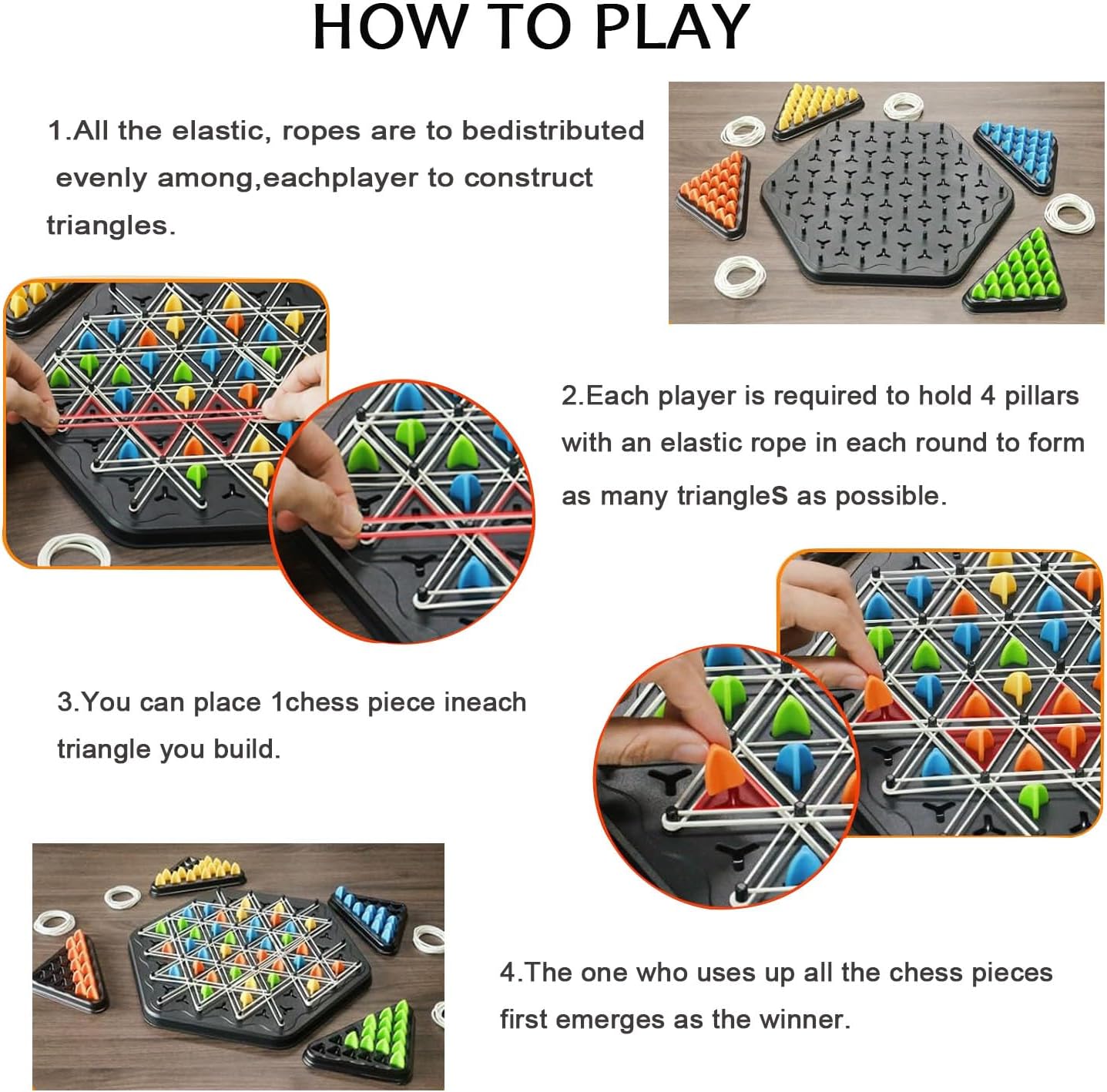 HOW TO PLAY

1.All the elastic, ropes are to bedistributed evenly among,eachplayer to construct triangles.

2.Each player is required to hold 4 pillars with an elastic rope in each round to form as many triangleS as possible.

3.You can place 1chess piece ineach triangle you build.

4.The one who uses up all the chess pieces first emerges as the winner.