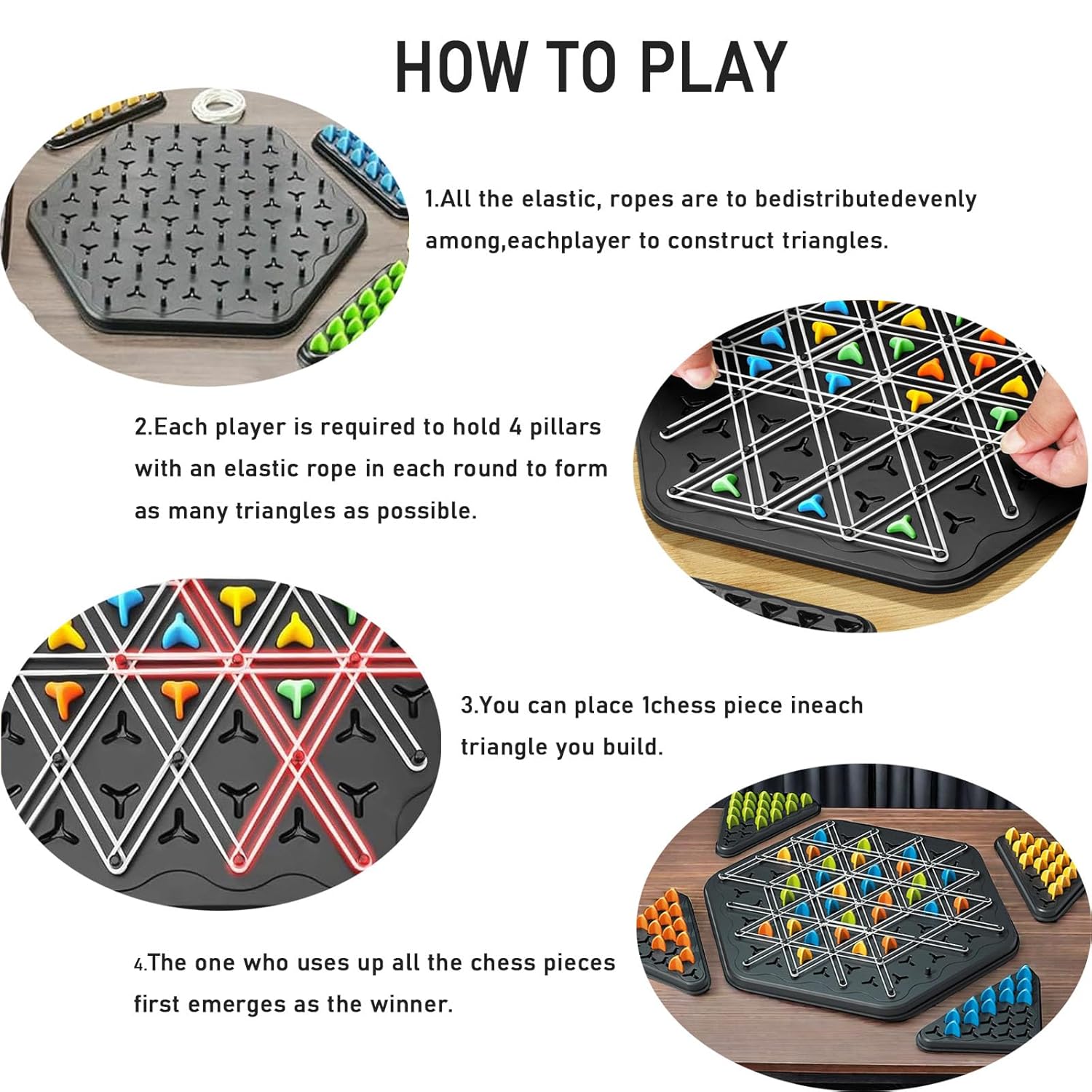 HOW TO PLAY

1.All the elastic, ropes are to bedistributedevenly among,eachplayer to construct triangles.

2.Each player is required to hold 4 pillars with an elastic rope in each round to form as many triangles as possible.

3.You can place 1chess piece ineach triangle you build.

4.The one who uses up all the chess pieces first emerges as the winner.