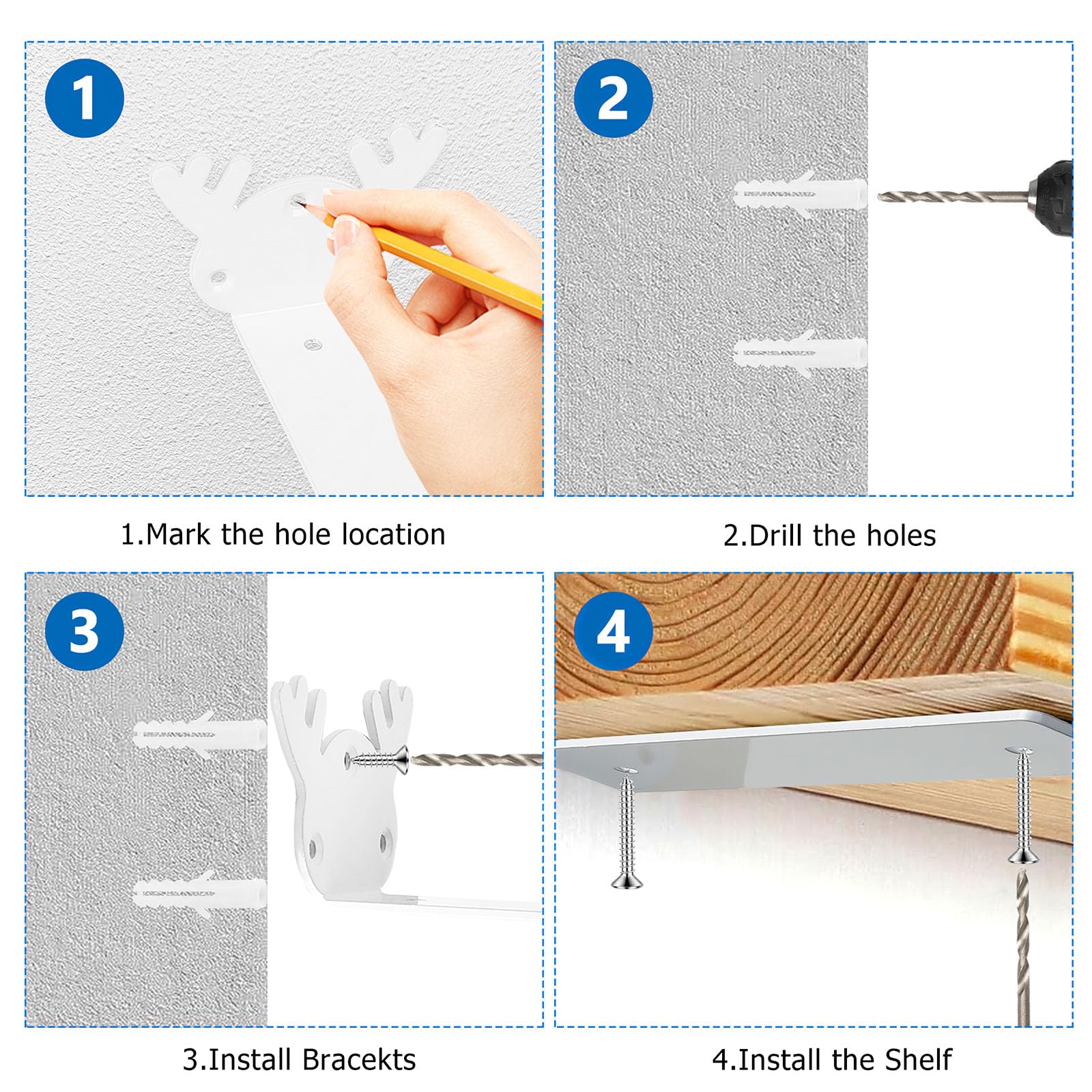 1

1.Mark the hole location

2

2.Drill the holes

3

3.Install Bracekts

4

4.Install the Shelf