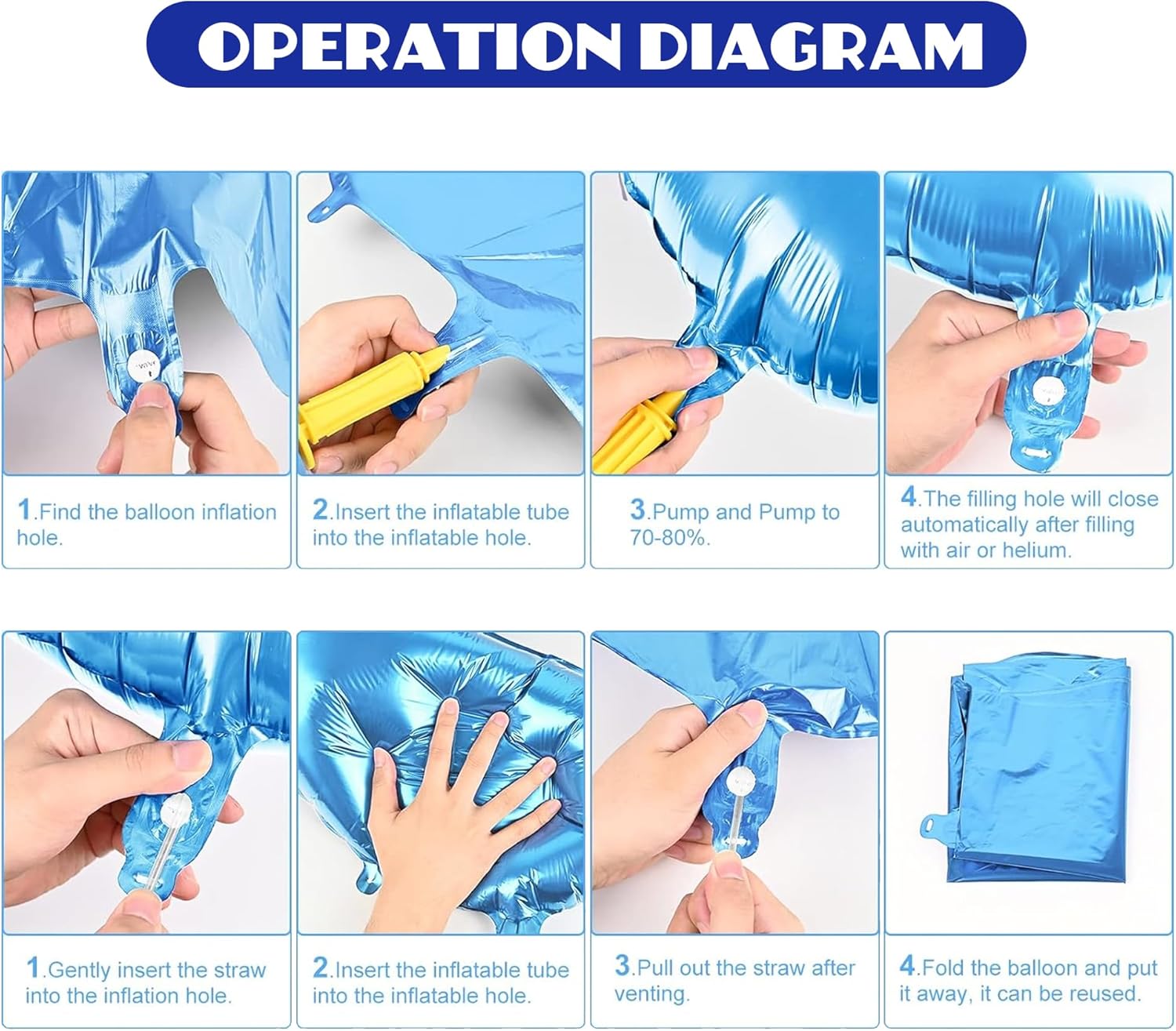 OPERATION DIAGRAM

1.Find the balloon inflation hole.

2.Insert the inflatable tube into the inflatable hole.

3.Pump and Pump to 70-80%.

4.The filling hole will close automatically after filling with air or helium.

1.Gently insert the straw into the inflation hole.

2.Insert the inflatable tube into the inflatable hole.

3.Pull out the straw after venting.

4.Fold the balloon and put it away, it can be reused.