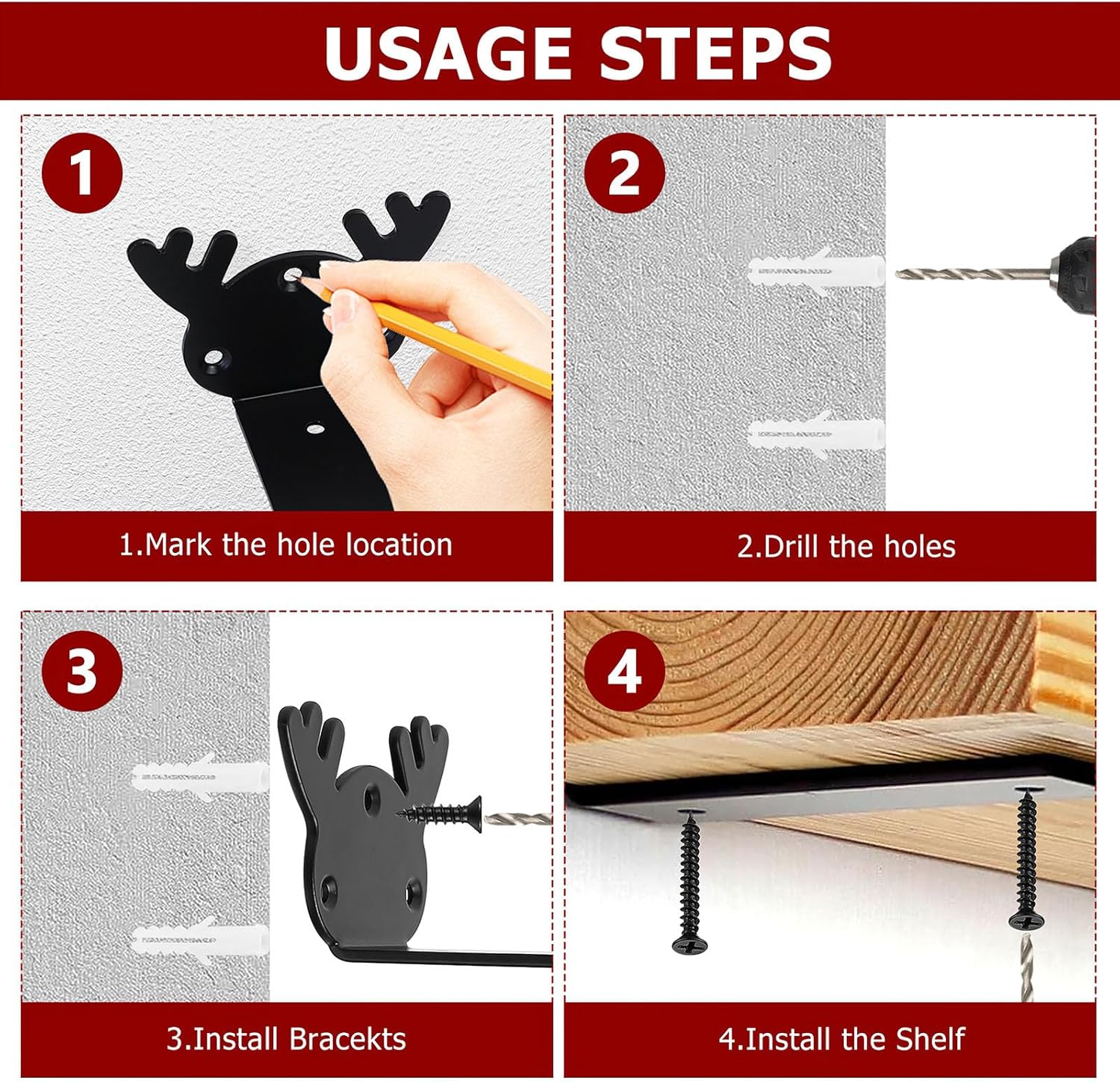 USAGE STEPS

1

1.Mark the hole location

2

2.Drill the holes

3

3.Install Bracekts

4

4.Install the Shelf