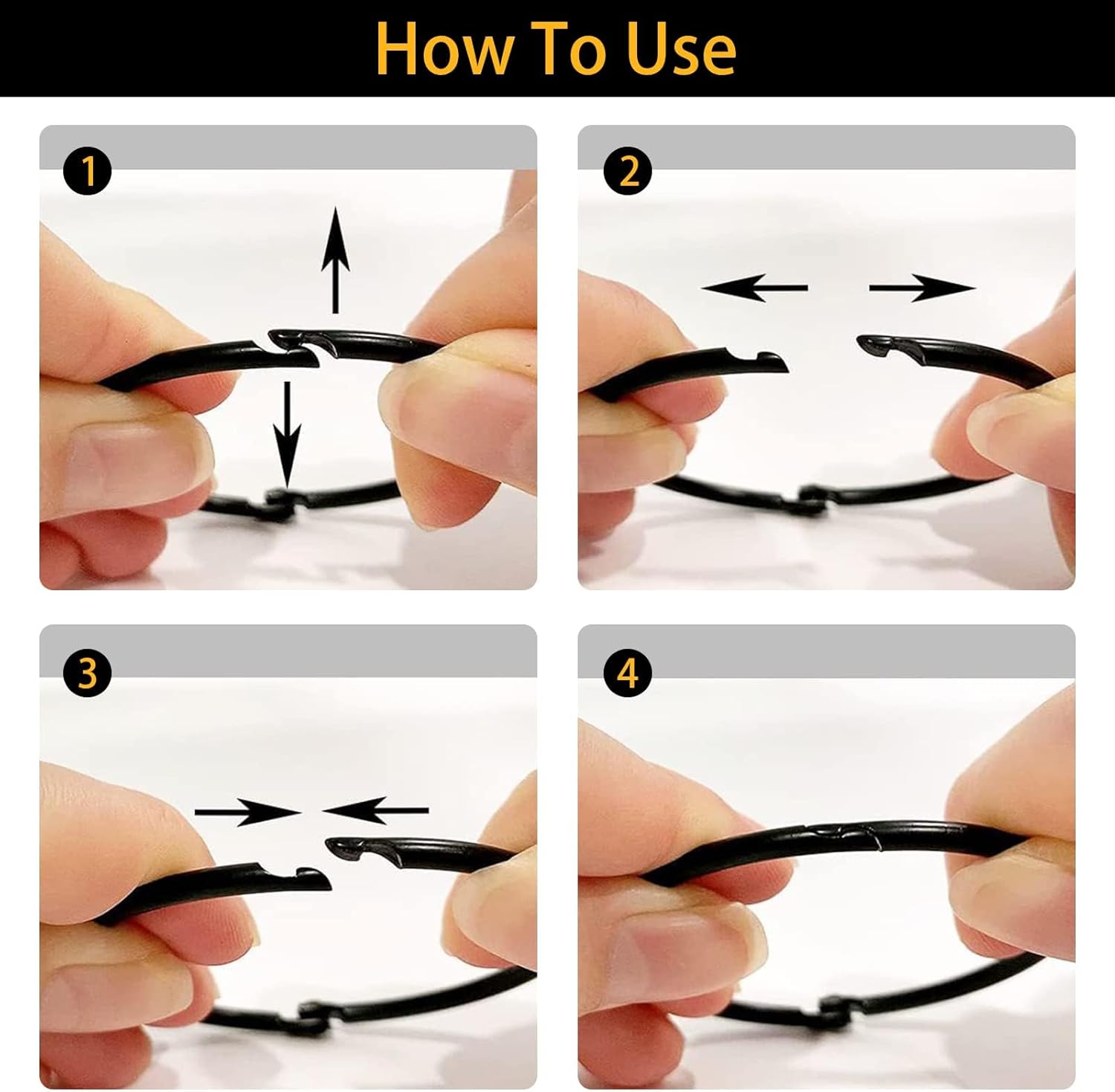 How To Use

1

2

3

4