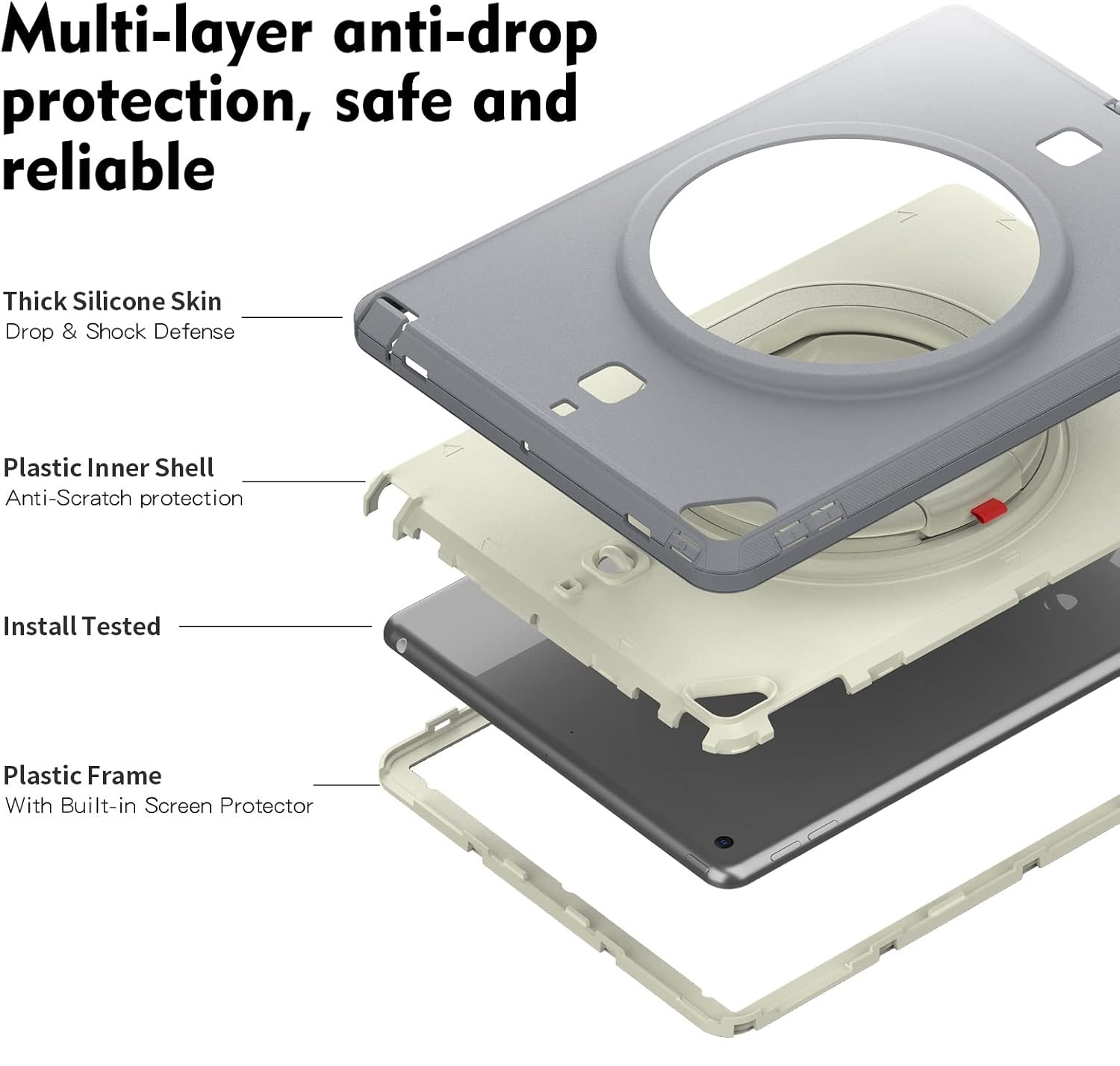 Multi-layer anti-drop protection, safe and reliable

Thick Silicone Skin
Drop & Shock Defense

Plastic Inner Shell
Anti-Scratch protection

Install Tested

Plastic Frame
With Built-in Screen Protector