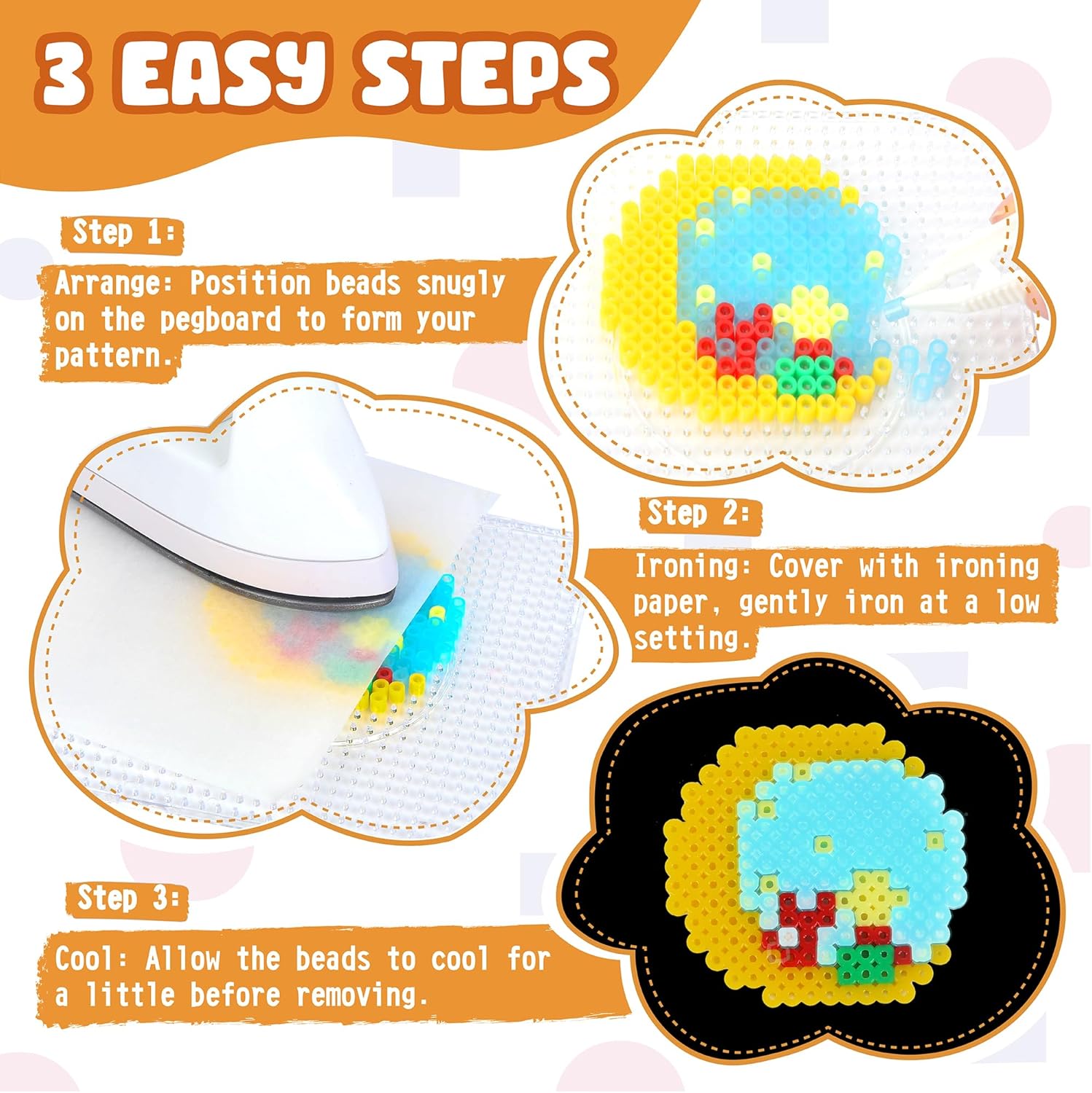 3 EASY STEPS

Step 1:

Arrange: Position beads snugly on the pegboard to form your pattern.

Step 2:

Ironing: Cover with ironing paper, gently iron at a low setting.

Step 3:

Cool: Allow the beads to cool for a little before removing.