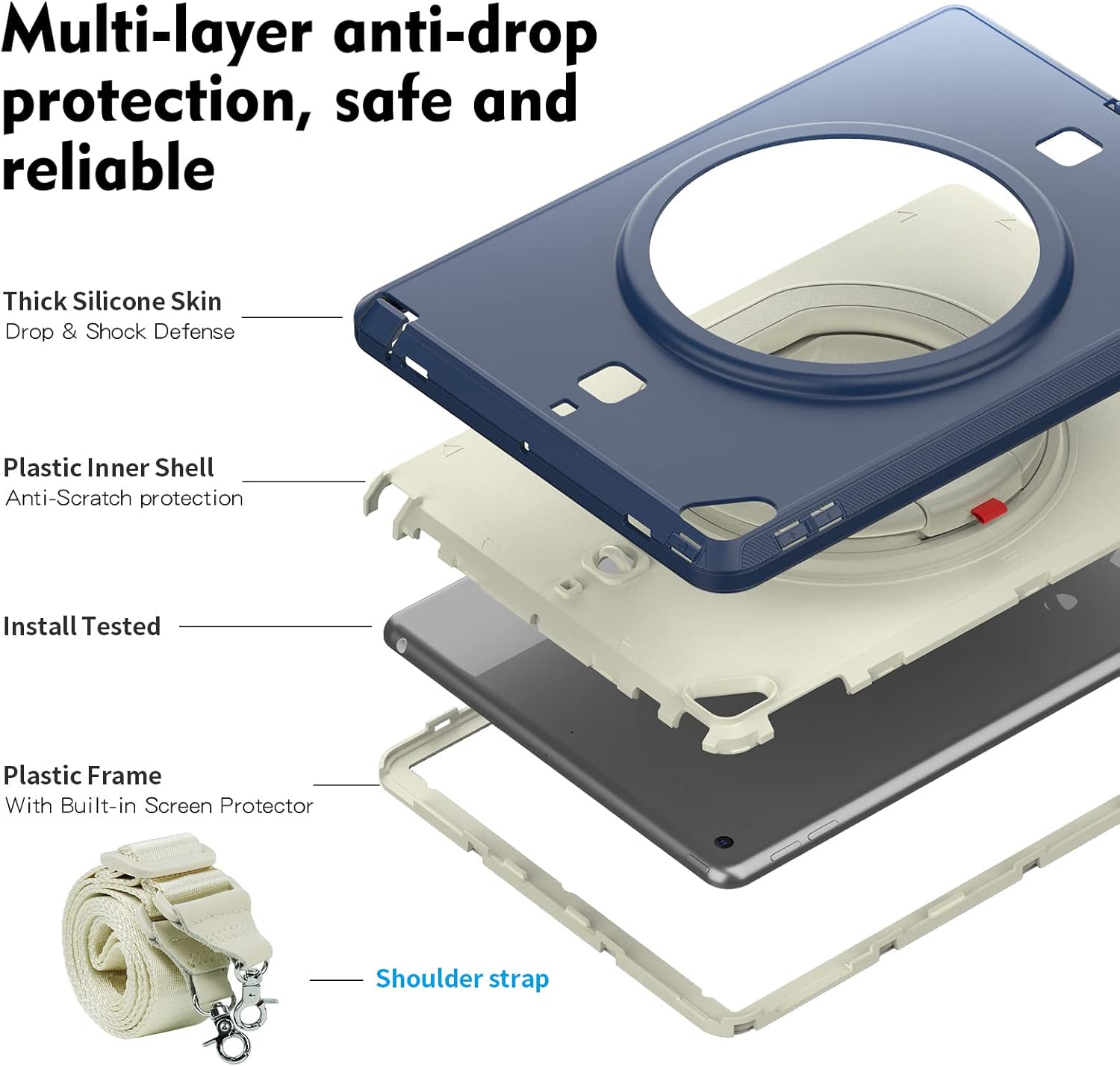 Multi-layer anti-drop protection, safe and reliable

Thick Silicone Skin
Drop & Shock Defense

Plastic Inner Shell
Anti-Scratch protection

Install Tested

Plastic Frame
With Built-in Screen Protector

Shoulder strap