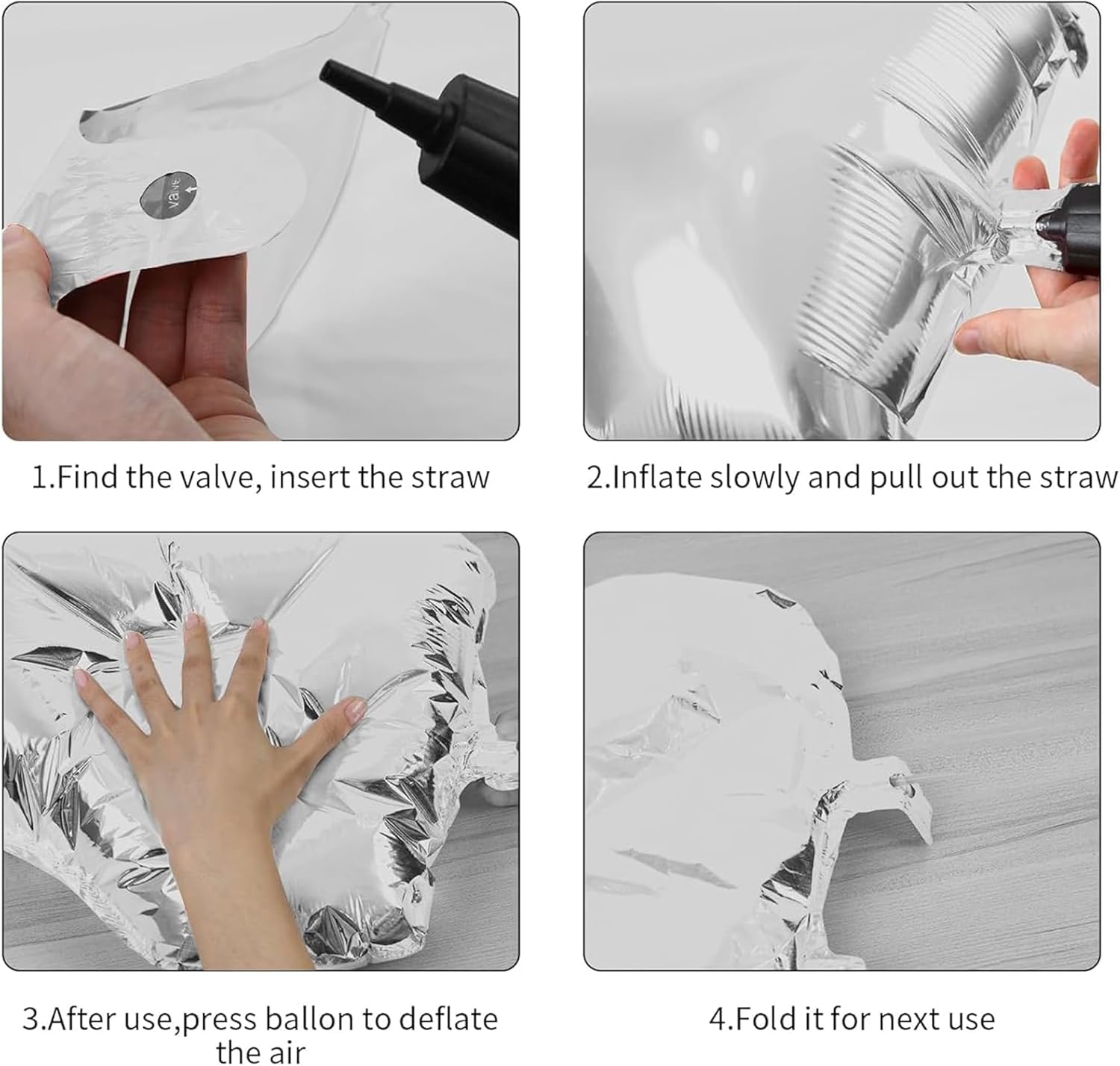 valve

1.Find the valve, insert the straw

2.Inflate slowly and pull out the straw

3.After use,press ballon to deflate the air

4.Fold it for next use